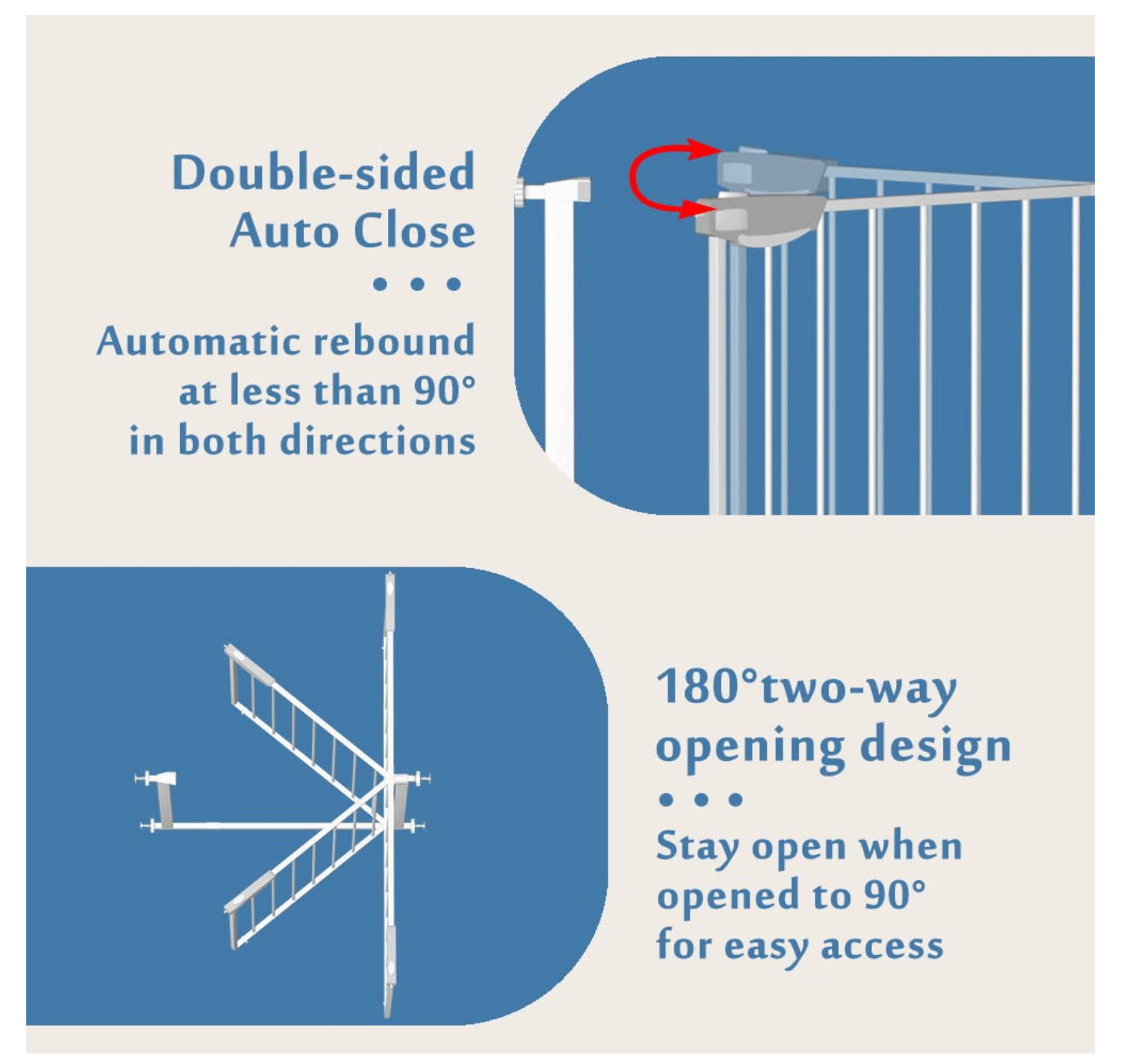 Double-sided
Auto Close

• • •

Automatic rebound at less than 90° in both directions

180°two-way opening design

• • •

Stay open when opened to 90° for easy access