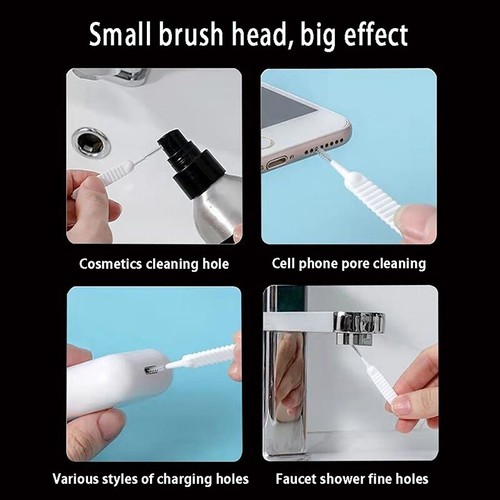 Small brush head, big effect

Cosmetics cleaning hole

Cell phone pore cleaning

Various styles of charging holes

Faucet shower fine holes