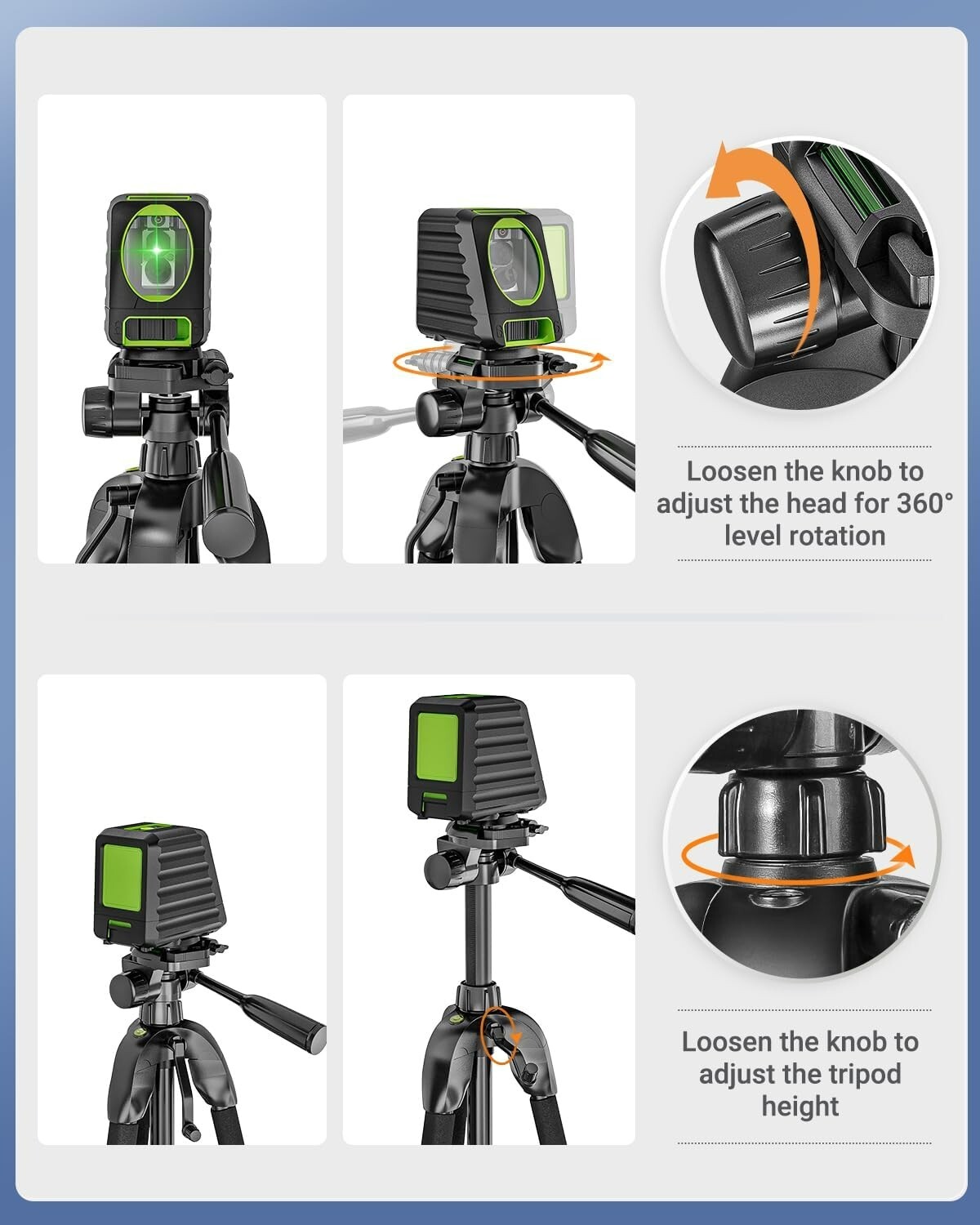 Loosen the knob to adjust the head for 360° level rotation

Loosen the knob to adjust the tripod height