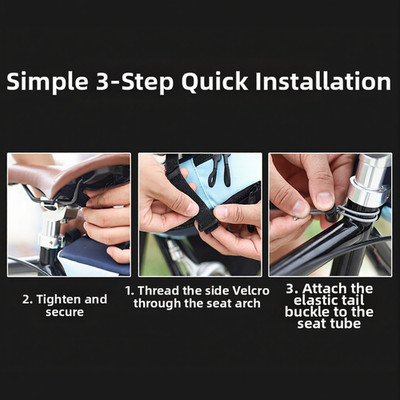 Simple 3-Step Quick Installation

2. Tighten and secure

1. Thread the side Velcro through the seat arch

3. Attach the elastic tail buckle to the seat tube