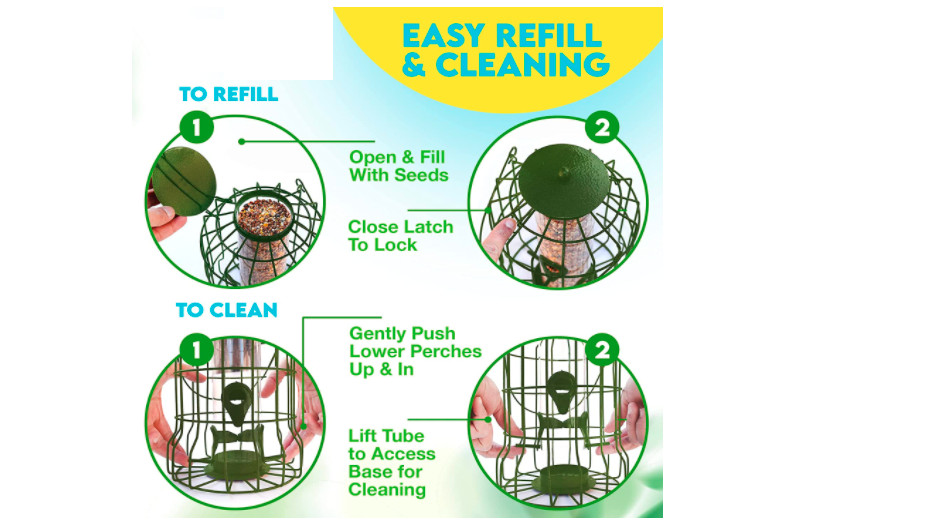 EASY REFILL & CLEANING

TO REFILL

1

Open & Fill With Seeds

2

Close Latch To Lock

TO CLEAN

1

Gently Push Lower Perches Up & In

2

Lift Tube to Access Base for Cleaning