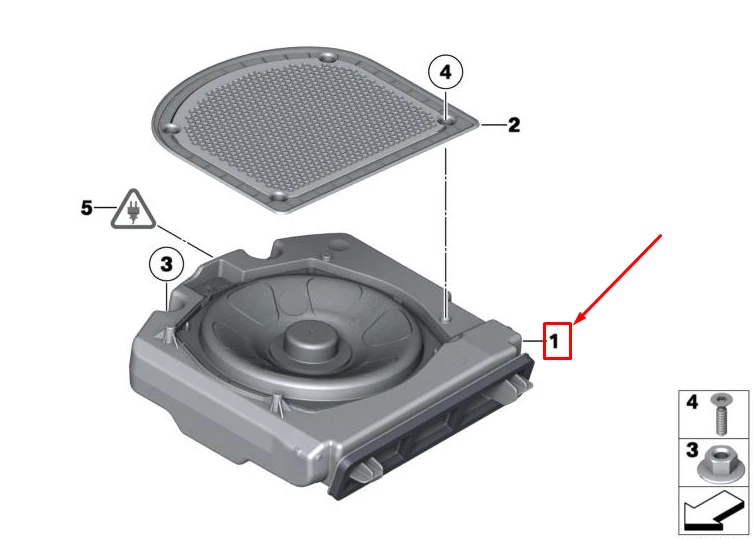 4
2
5
3
1
4
3