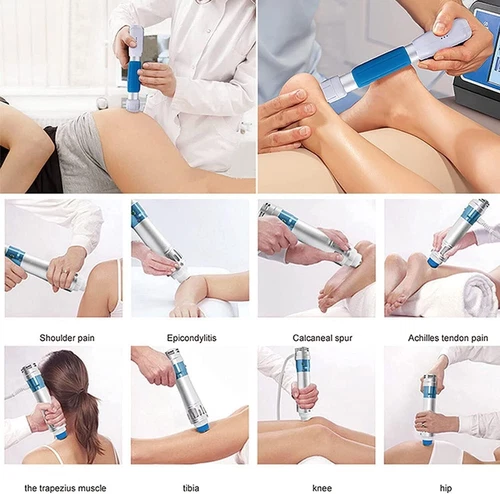 Shoulder pain
Epicondylitis
Calcaneal spur
Achilles tendon pain

the trapezius muscle
tibia
knee
hip