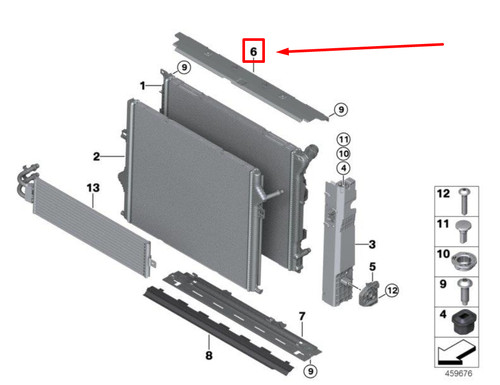 6
9
1
9
2
11
10
4
13
3
5
12
7
8
9
12
11
10
9
4
459676