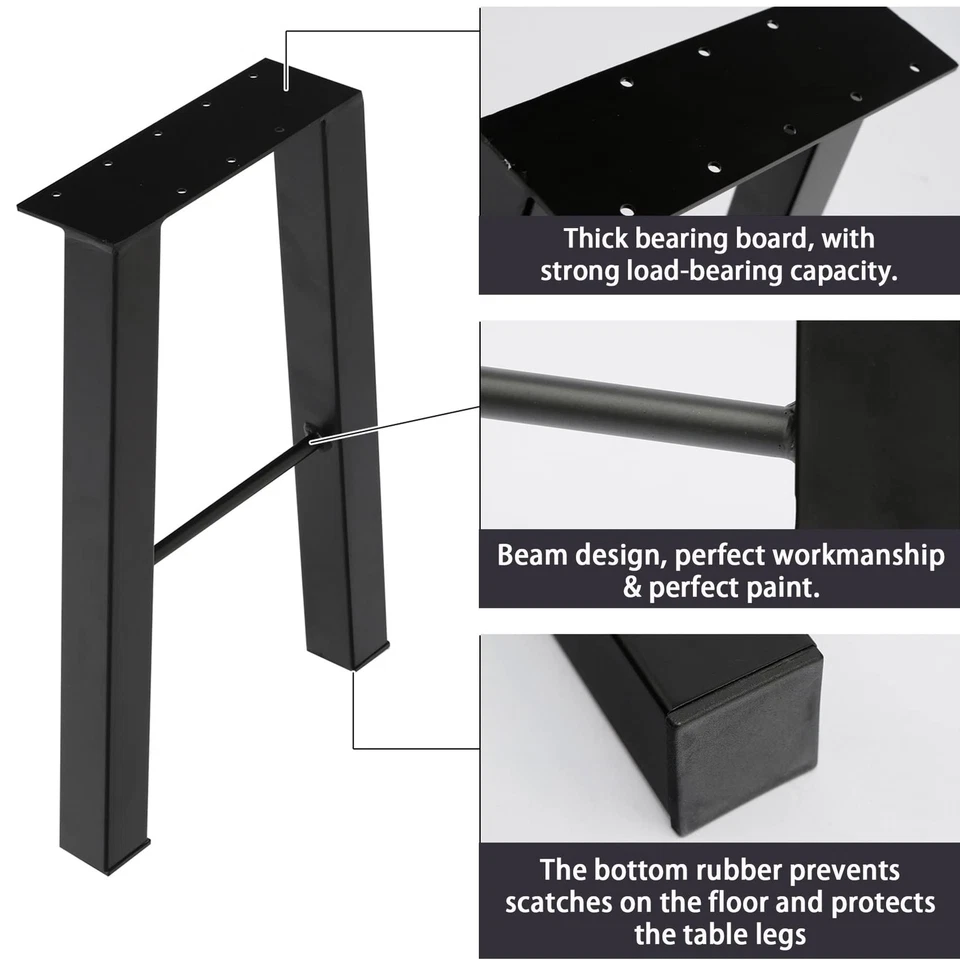 Thick bearing board, with strong load-bearing capacity.

Beam design, perfect workmanship & perfect paint.

The bottom rubber prevents scatches on the floor and protects the table legs