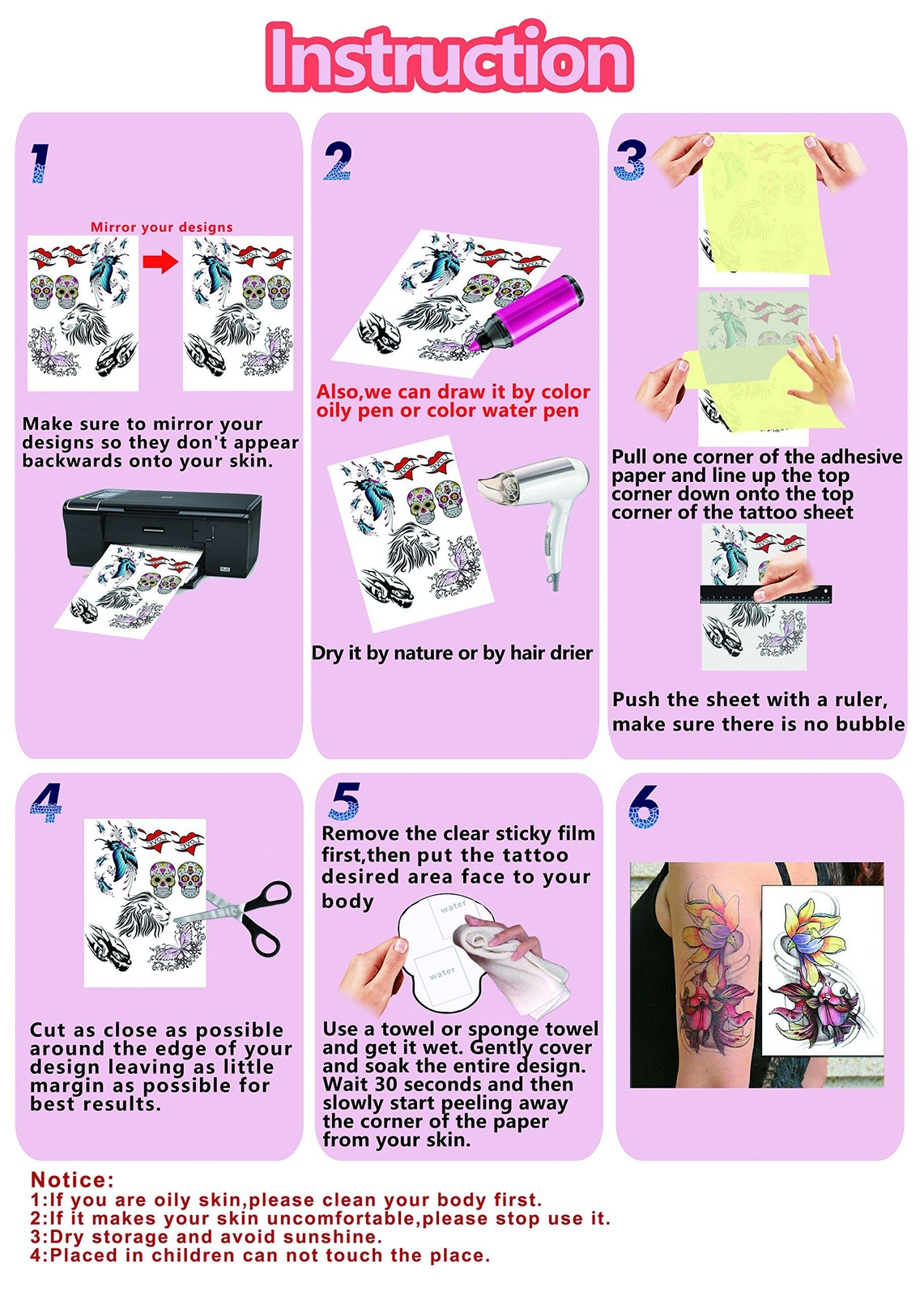 Instruction

1

Mirror your designs

Make sure to mirror your designs so they don't appear backwards onto your skin.

2

Also,we can draw it by color oily pen or color water pen

Dry it by nature or by hair drier

3

Pull one corner of the adhesive paper and line up the top corner down onto the top corner of the tattoo sheet

Push the sheet with a ruler, make sure there is no bubble

4

Cut as close as possible around the edge of your design leaving as little margin as possible for best results.

5

Remove the clear sticky film first,then put the tattoo desired area face to your body

water

water

Use a towel or sponge towel and get it wet. Gently cover and soak the entire design. Wait 30 seconds and then slowly start peeling away the corner of the paper from your skin.

6

Notice:
1:If you are oily skin,please clean your body first.
2:If it makes your skin uncomfortable,please stop use it.
3:Dry storage and avoid sunshine.
4:Placed in children can not touch the place.