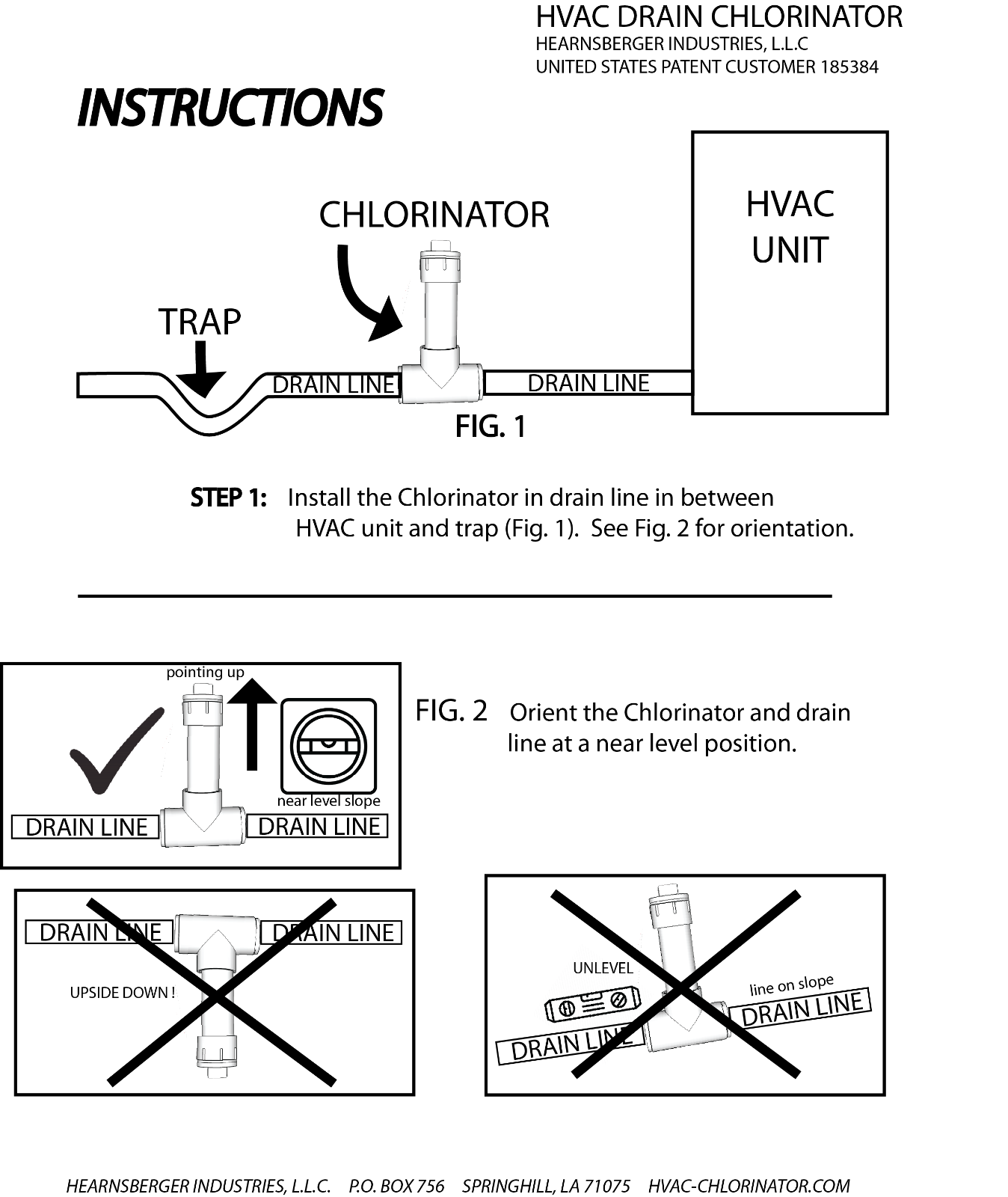 HVAC DRAIN CHLORINATOR
HEARNSBERGER INDUSTRIES, L.L.C
UNITED STATES PATENT CUSTOMER 185384

INSTRUCTIONS

CHLORINATOR

HVAC UNIT

TRAP

DRAIN LINE

DRAIN LINE

FIG. 1

STEP 1: Install the Chlorinator in drain line in between HVAC unit and trap (Fig. 1). See Fig. 2 for orientation.

pointing up

near level slope

DRAIN LINE

DRAIN LINE

FIG. 2 Orient the Chlorinator and drain line at a near level position.

DRAIN LINE

DRAIN LINE

UPSIDE DOWN !

UNLEVEL

line on slope

DRAIN LINE

DRAIN LINE

HEARNSBERGER INDUSTRIES, L.L.C. P.O. BOX 756 SPRINGHILL, LA 71075 HVAC-CHLORINATOR.COM