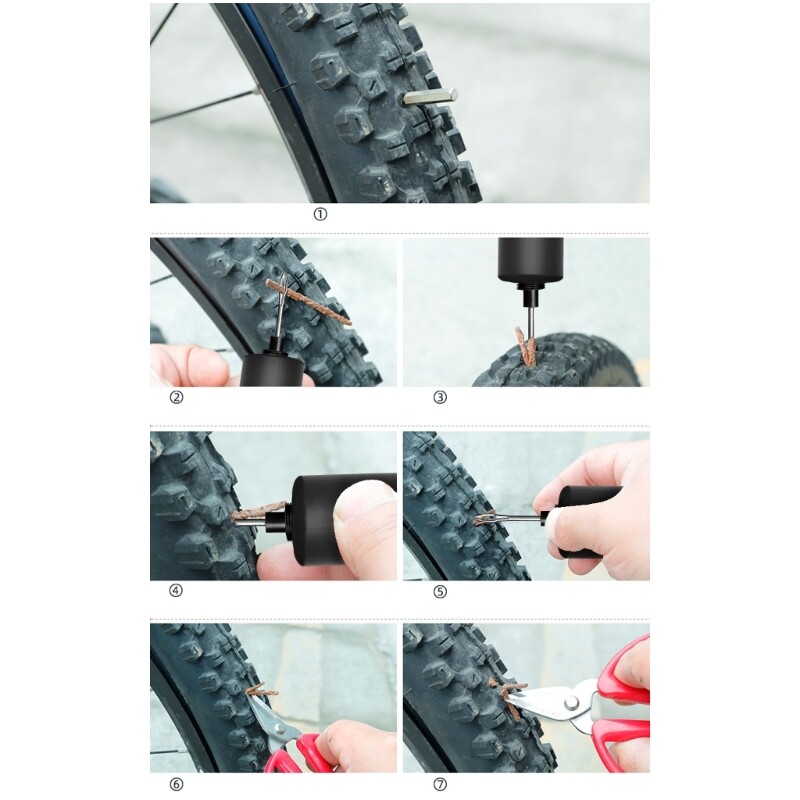 ①

②

③

④

⑤

⑥

⑦