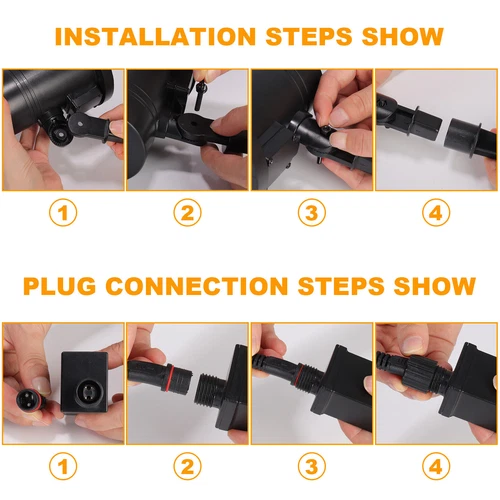 INSTALLATION STEPS SHOW

1 2 3 4

PLUG CONNECTION STEPS SHOW

1 2 3 4