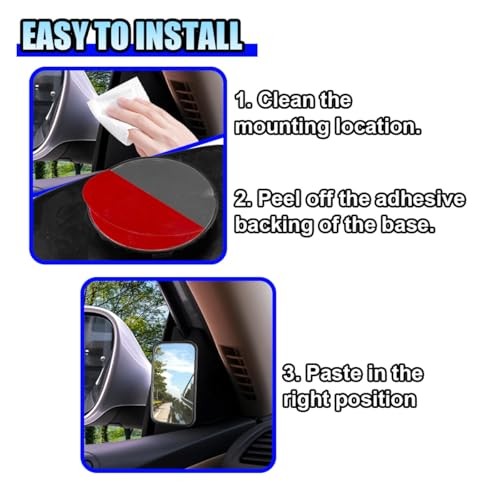 EASY TO INSTALL

1. Clean the mounting location.

2. Peel off the adhesive backing of the base.

3. Paste in the right position