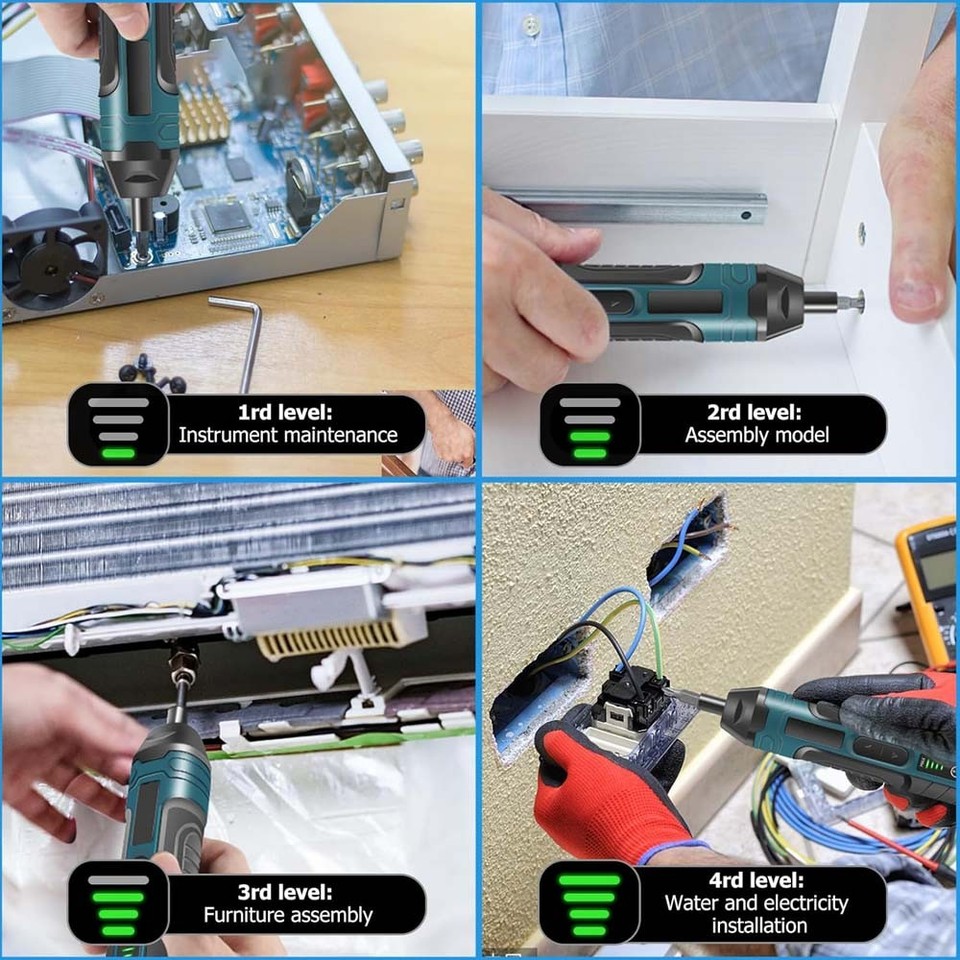 1rd level:
Instrument maintenance

2rd level:
Assembly model

3rd level:
Furniture assembly

4rd level:
Water and electricity installation