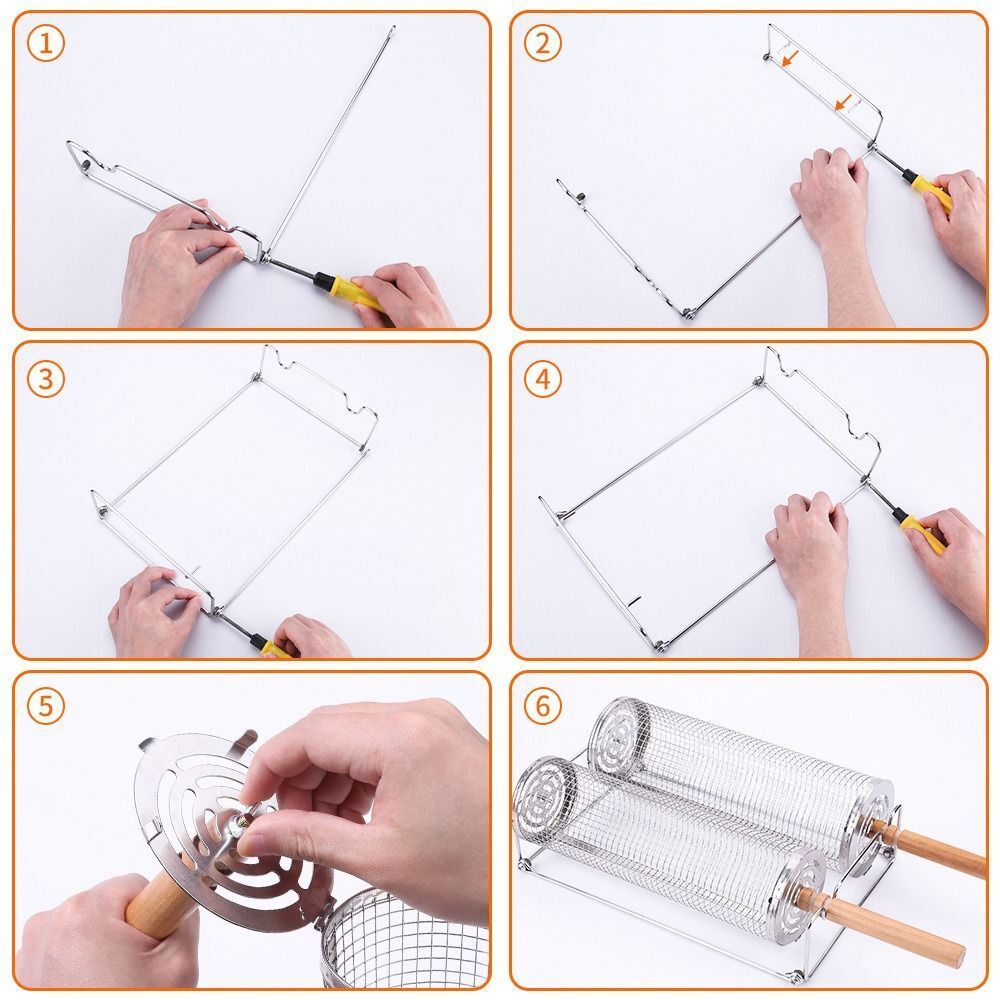 ①

②

③

④

⑤

⑥