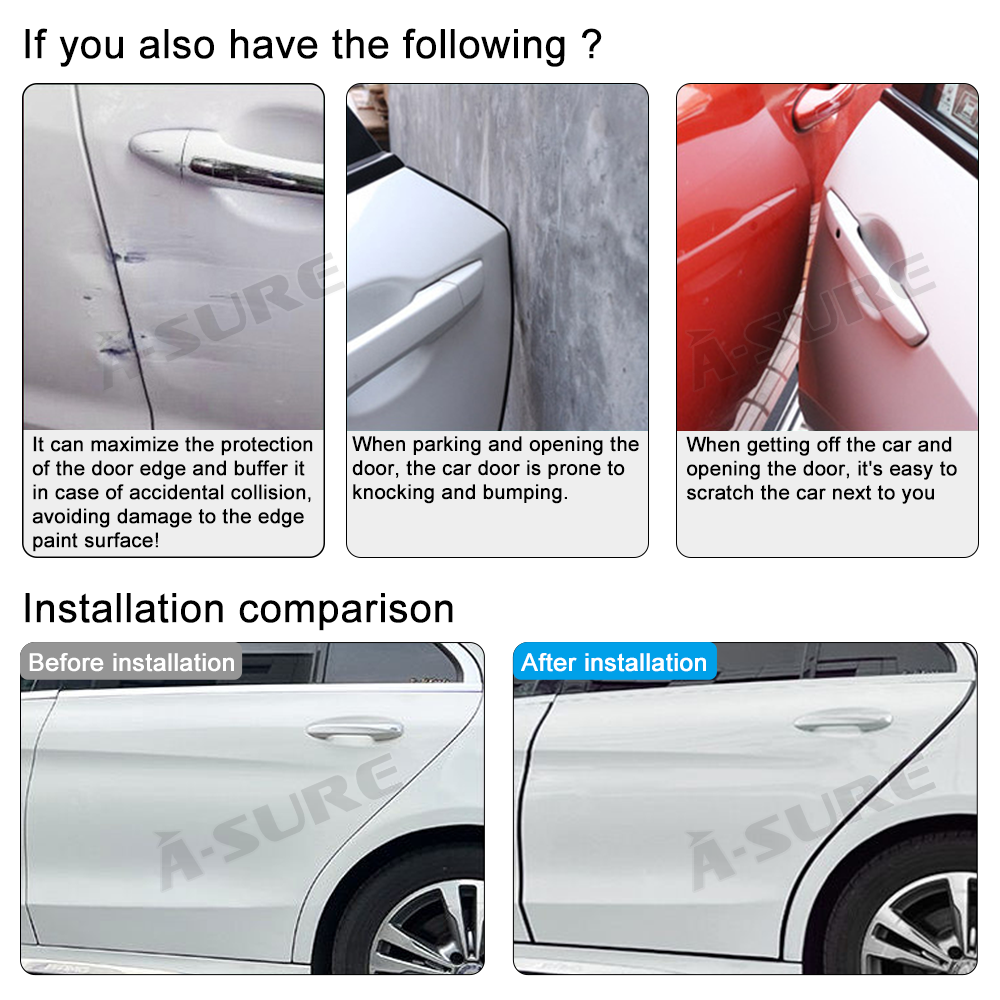 If you also have the following ?

A-SURE

It can maximize the protection of the door edge and buffer it in case of accidental collision, avoiding damage to the edge paint surface!

When parking and opening the door, the car door is prone to knocking and bumping.

A-SURE

When getting off the car and opening the door, it's easy to scratch the car next to you

Installation comparison

Before installation

A-SURE

After installation

A-SURE