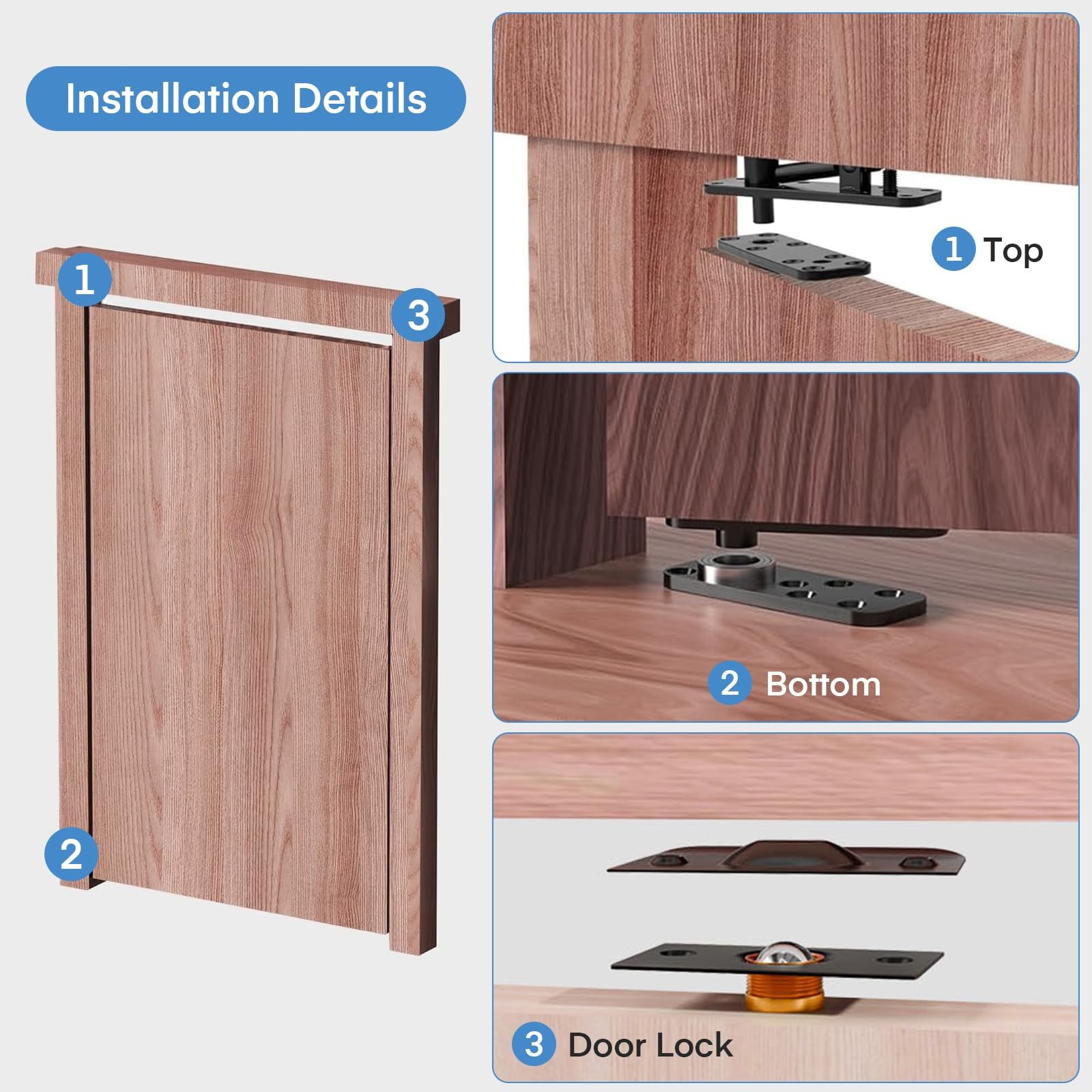 Installation Details

1

3

2

1 Top

2 Bottom

3 Door Lock