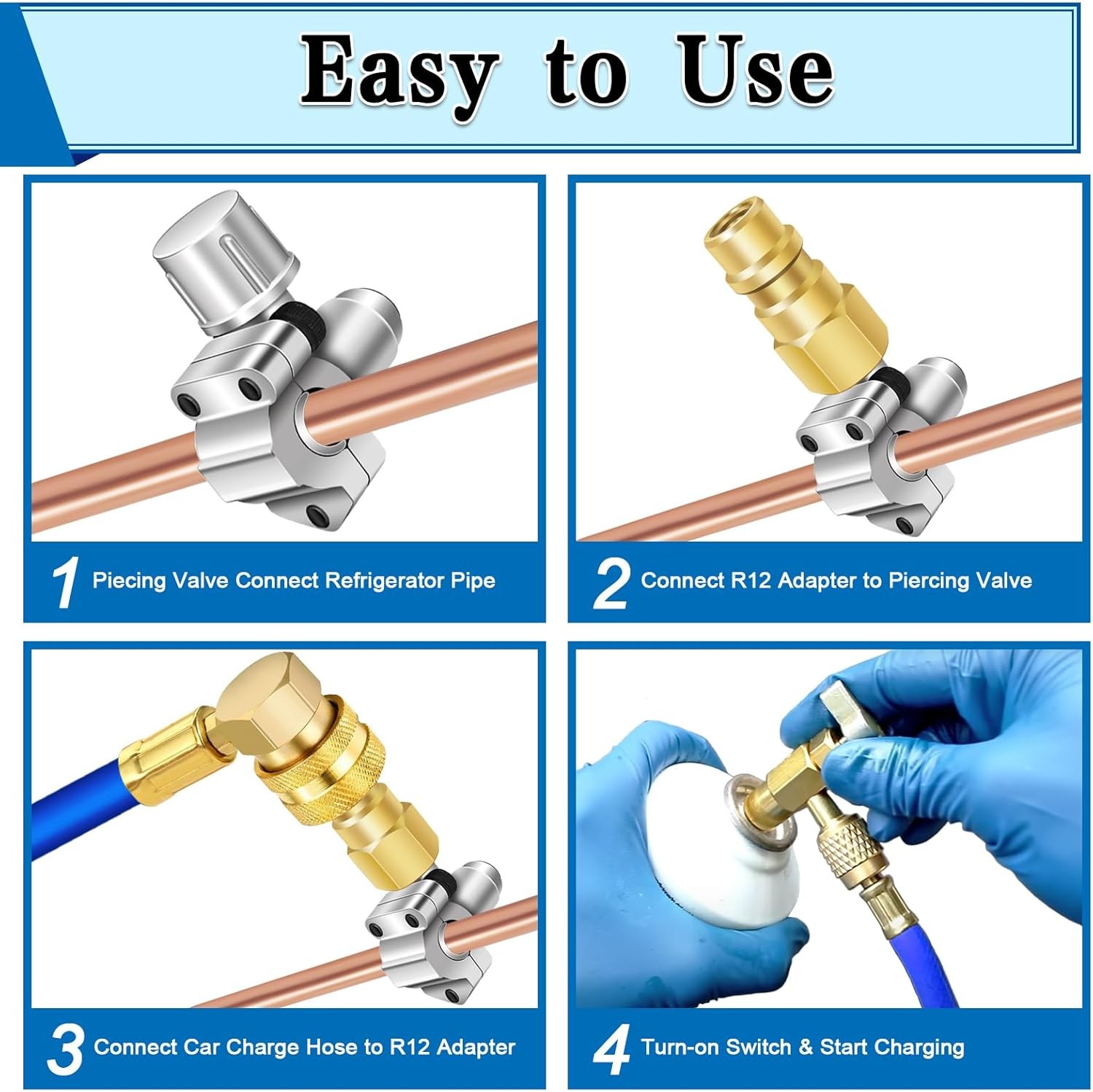 Easy to Use

1 Piecing Valve Connect Refrigerator Pipe

2 Connect R12 Adapter to Piercing Valve

3 Connect Car Charge Hose to R12 Adapter

4 Turn-on Switch & Start Charging