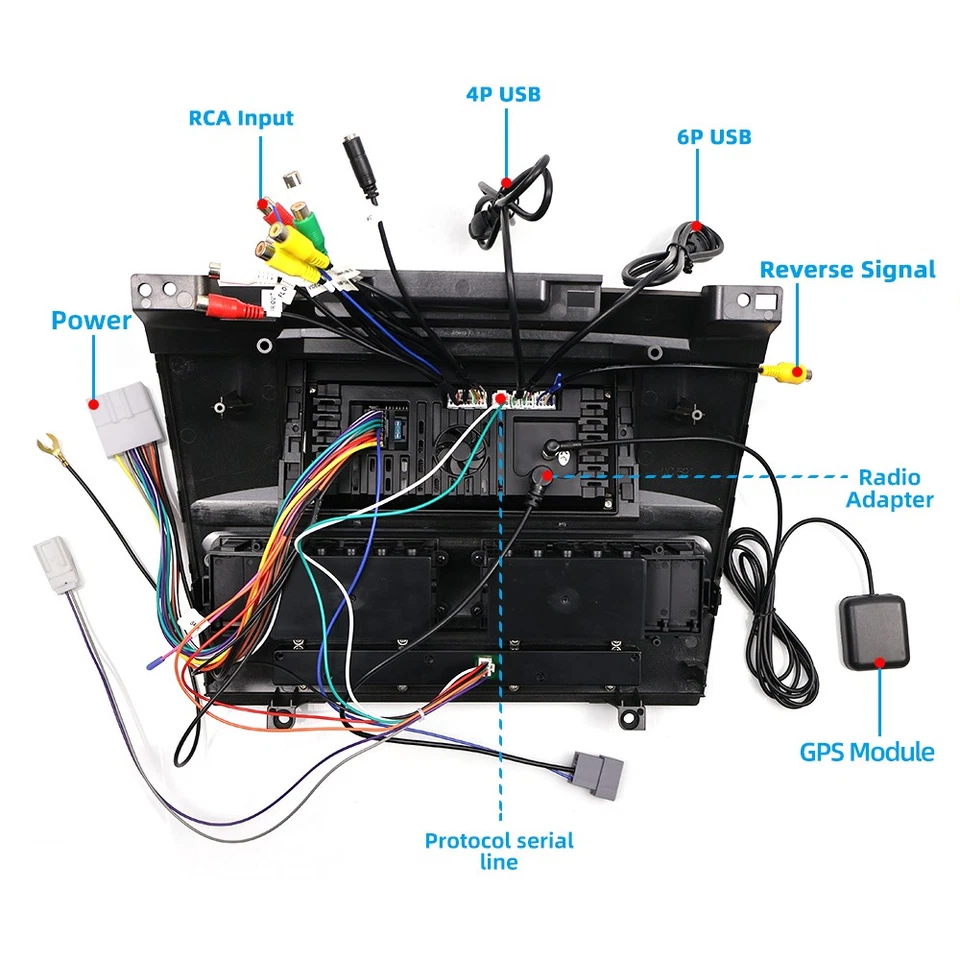 4P USB

RCA Input

6P USB

Reverse Signal

Power

Radio Adapter

GPS Module

Protocol serial line