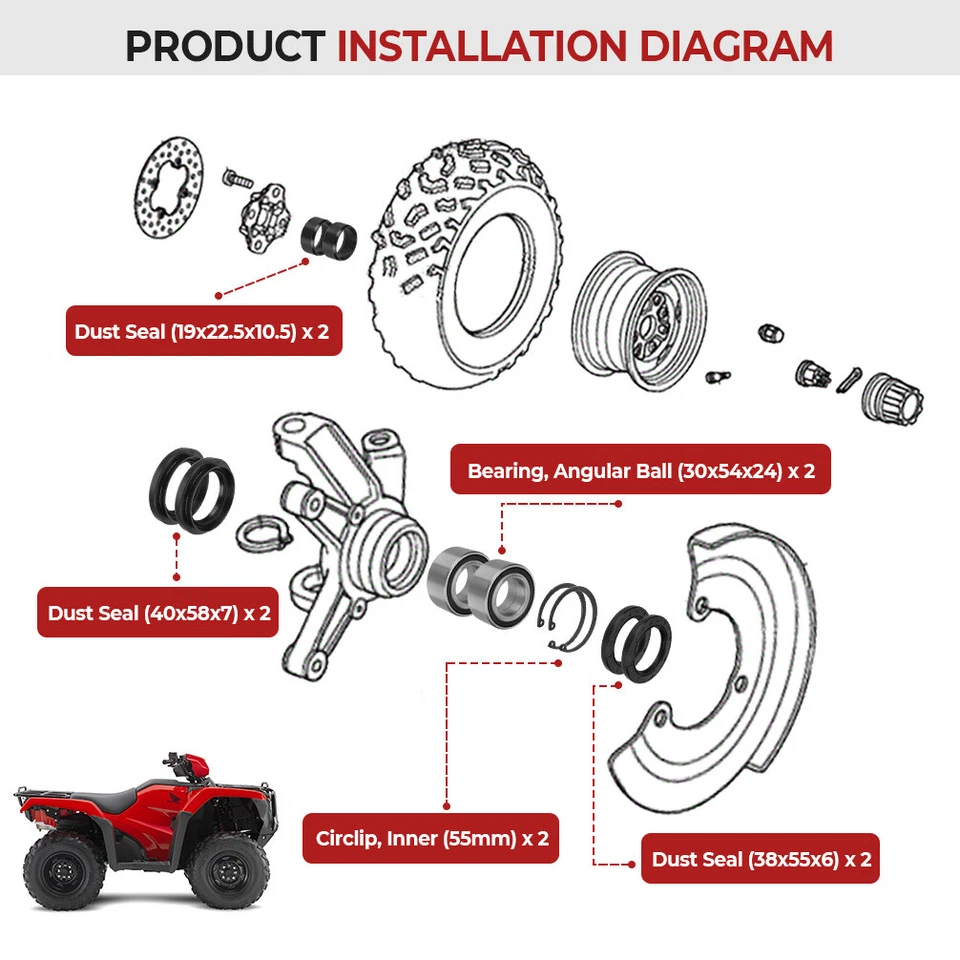 PRODUCT INSTALLATION DIAGRAM

Dust Seal (19x22.5x10.5) x 2

Bearing, Angular Ball (30x54x24) x 2

Dust Seal (40x58x7) x 2

Circlip, Inner (55mm) x 2

Dust Seal (38x55x6) x 2