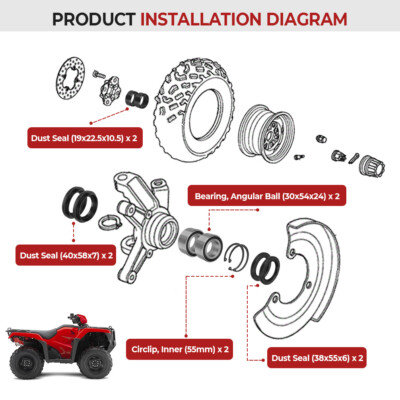 PRODUCT INSTALLATION DIAGRAM

Dust Seal (19x22.5x10.5) x 2

Bearing, Angular Ball (30x54x24) x 2

Dust Seal (40x58x7) x 2

Circlip, Inner (55mm) x 2

Dust Seal (38x55x6) x 2