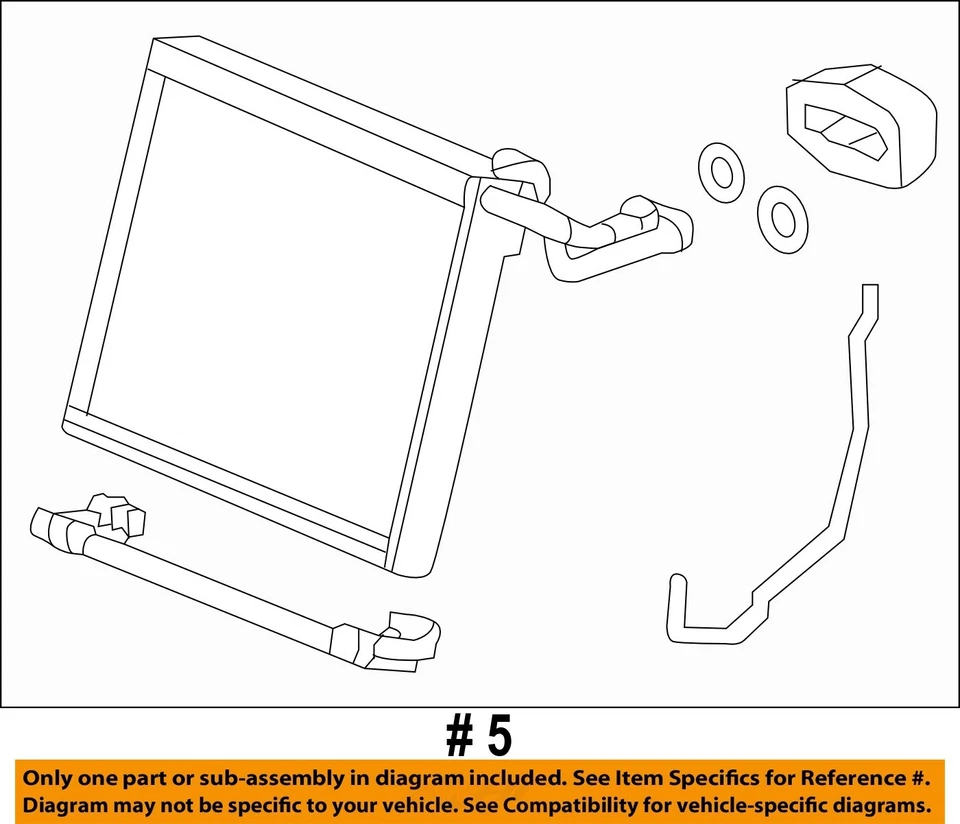 # 5

Only one part or sub-assembly in diagram included. See Item Specifics for Reference #. Diagram may not be specific to your vehicle. See Compatibility for vehicle-specific diagrams.