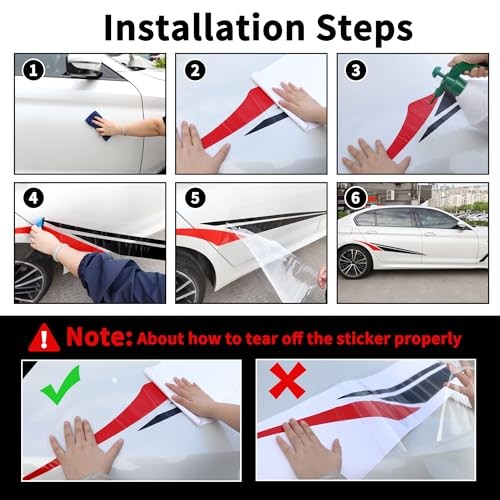 Installation Steps

1

2

3

4

5

6

Note: About how to tear off the sticker properly