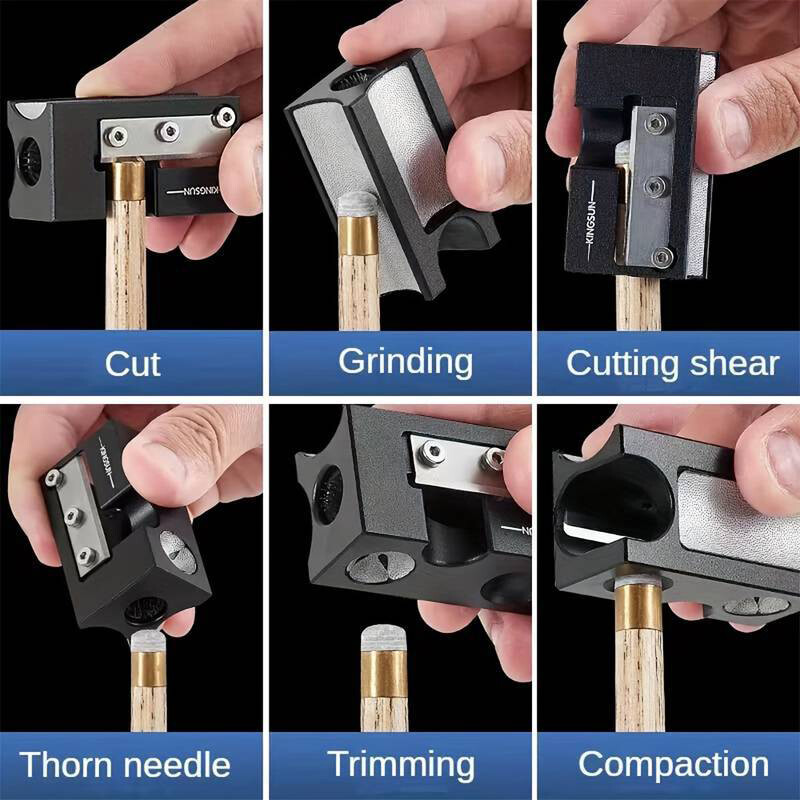 KINGSUN
Cut

Grinding

KINGSUN
Cutting shear

KINGSUN
Thorn needle

Trimming

Compaction