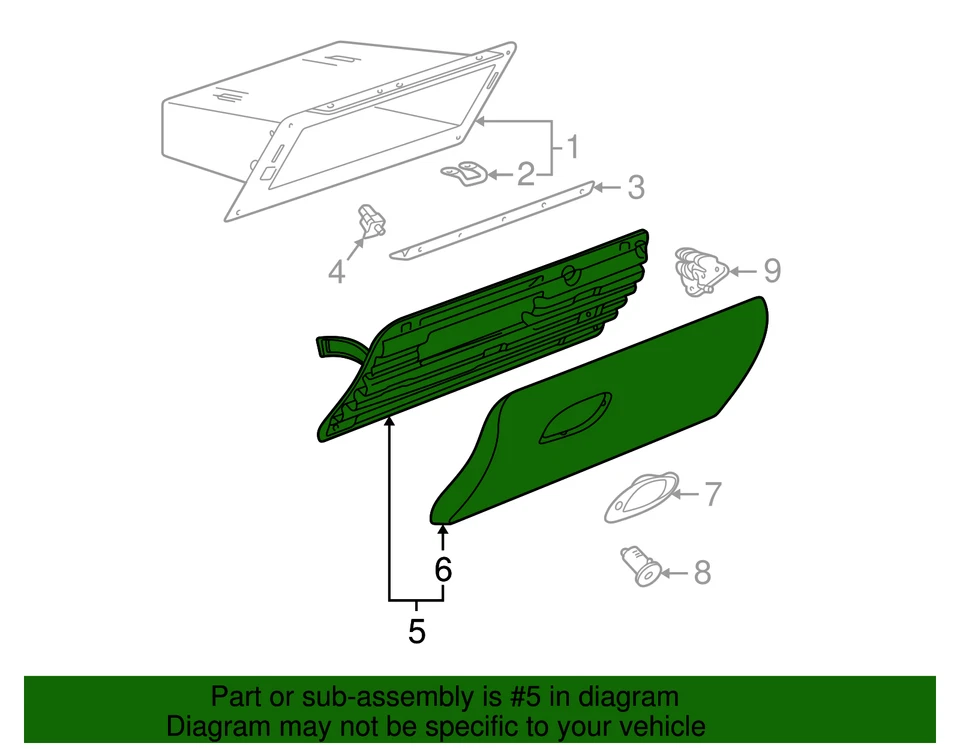 1
2
3
4
9
7
8
6
5

Part or sub-assembly is #5 in diagram
Diagram may not be specific to your vehicle