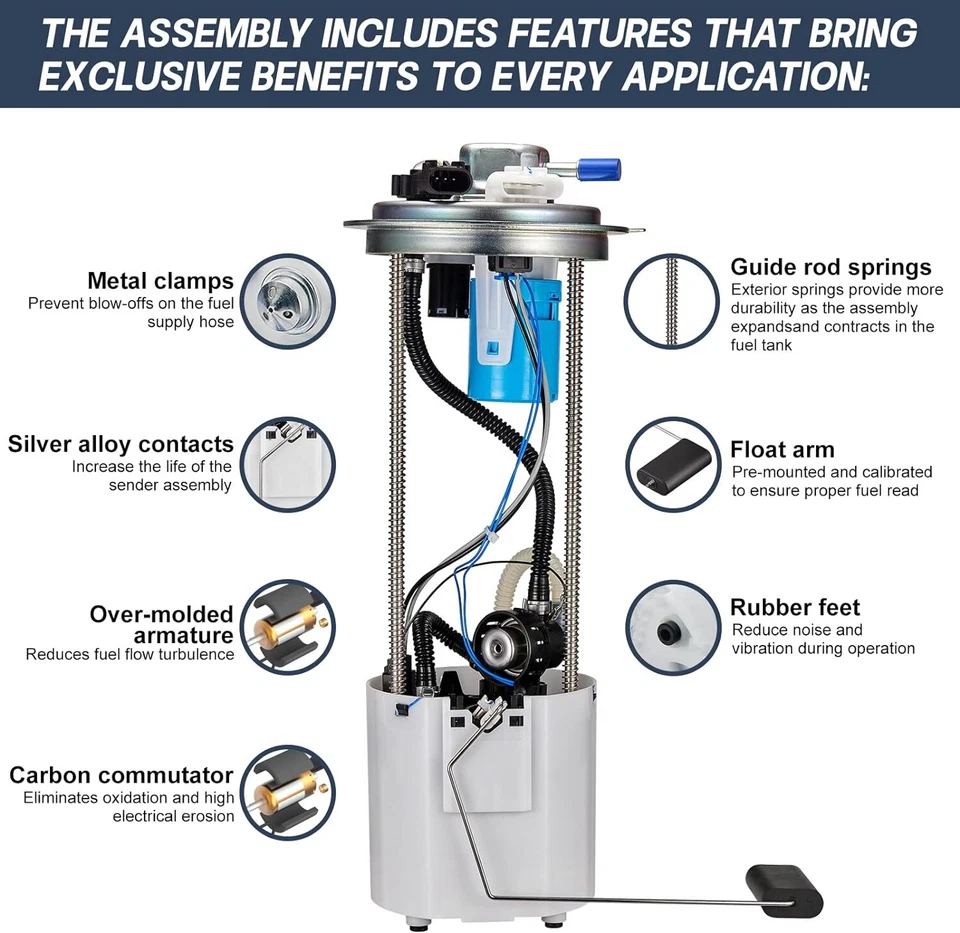 THE ASSEMBLY INCLUDES FEATURES THAT BRING EXCLUSIVE BENEFITS TO EVERY APPLICATION:

Metal clamps
Prevent blow-offs on the fuel supply hose

Silver alloy contacts
Increase the life of the sender assembly

Over-molded armature
Reduces fuel flow turbulence

Carbon commutator
Eliminates oxidation and high electrical erosion

Guide rod springs
Exterior springs provide more durability as the assembly expandsand contracts in the fuel tank

Float arm
Pre-mounted and calibrated to ensure proper fuel read

Rubber feet
Reduce noise and vibration during operation