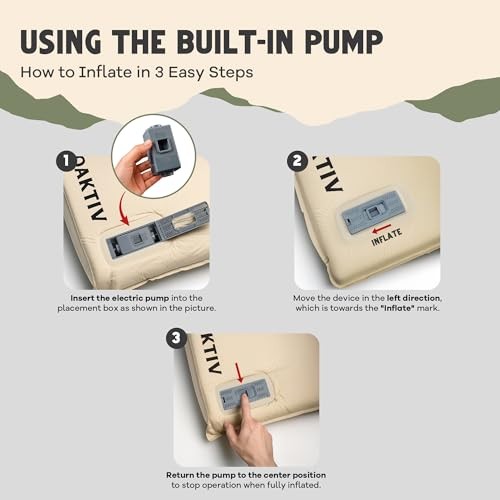 USING THE BUILT-IN PUMP

How to Inflate in 3 Easy Steps

1

OAKTIV

Insert the electric pump into the placement box as shown in the picture.

2

KTIV

INFLATE

Move the device in the left direction, which is towards the "Inflate" mark.

3

KTIV

Return the pump to the center position to stop operation when fully inflated.