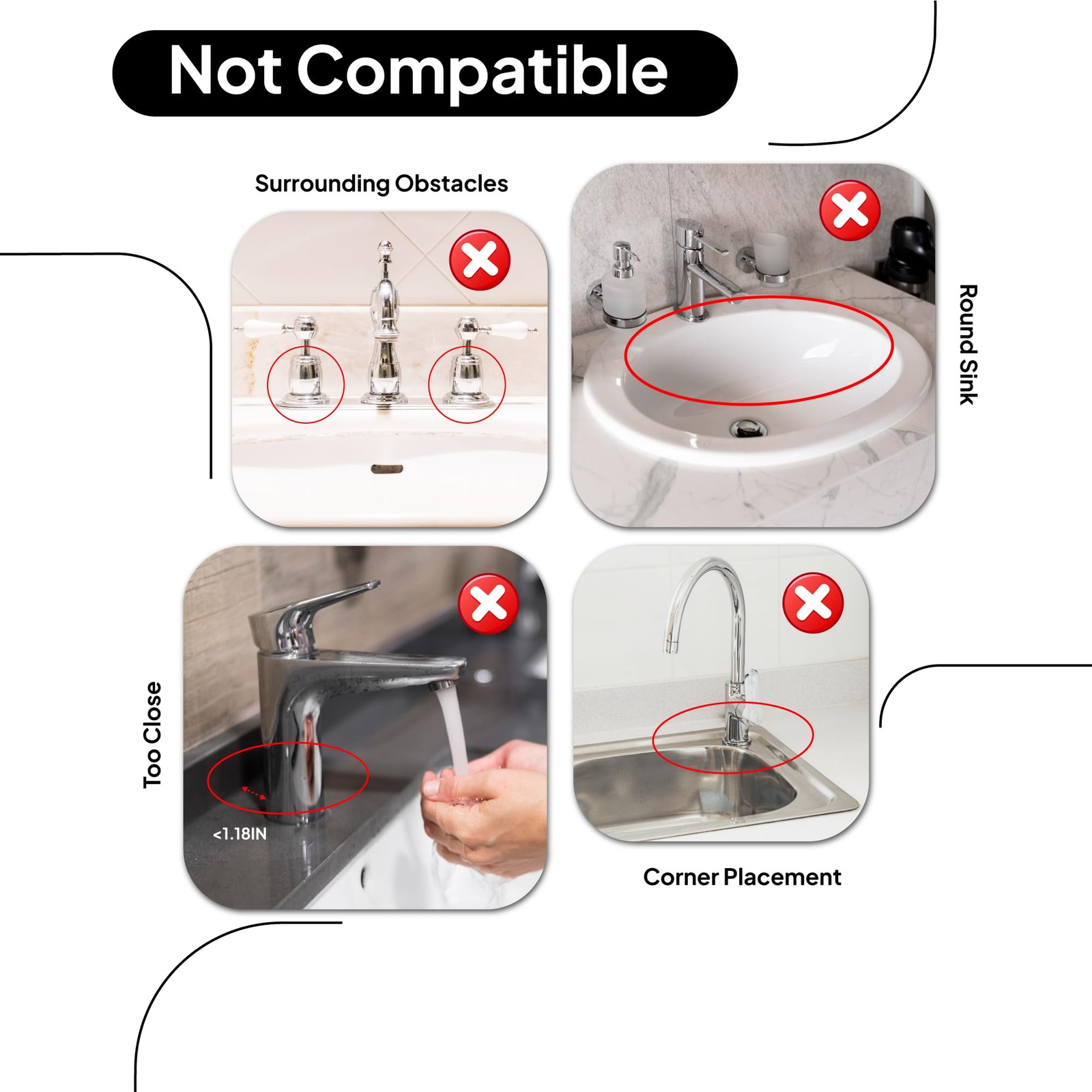 Not Compatible

Surrounding Obstacles

Round Sink

Too Close

<1.18IN

Corner Placement