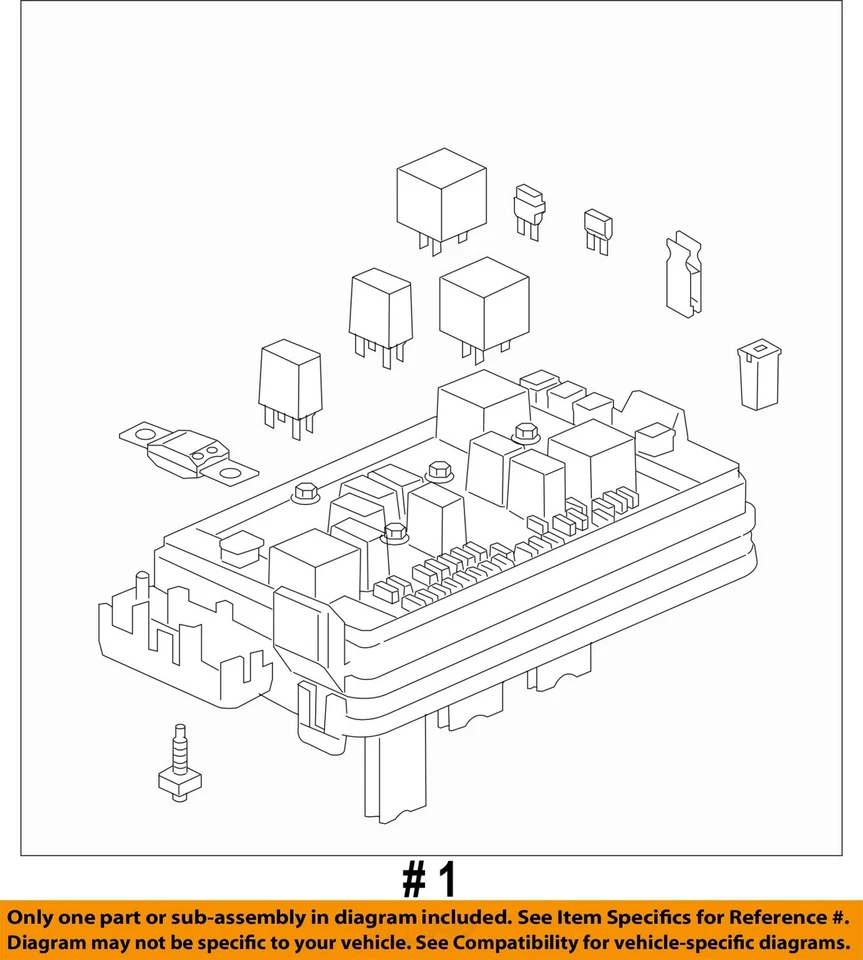 # 1

Only one part or sub-assembly in diagram included. See Item Specifics for Reference #. Diagram may not be specific to your vehicle. See Compatibility for vehicle-specific diagrams.