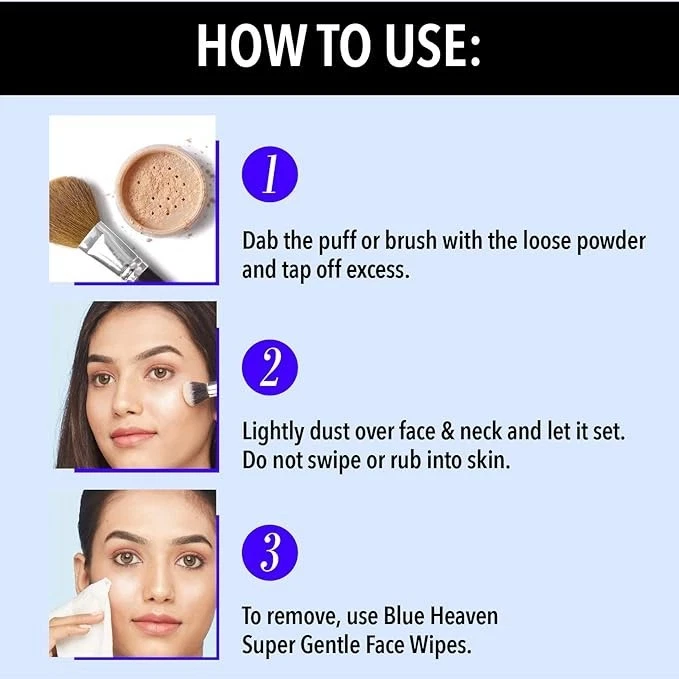 HOW TO USE:

1

Dab the puff or brush with the loose powder and tap off excess.

2

Lightly dust over face & neck and let it set. Do not swipe or rub into skin.

3

To remove, use Blue Heaven Super Gentle Face Wipes.