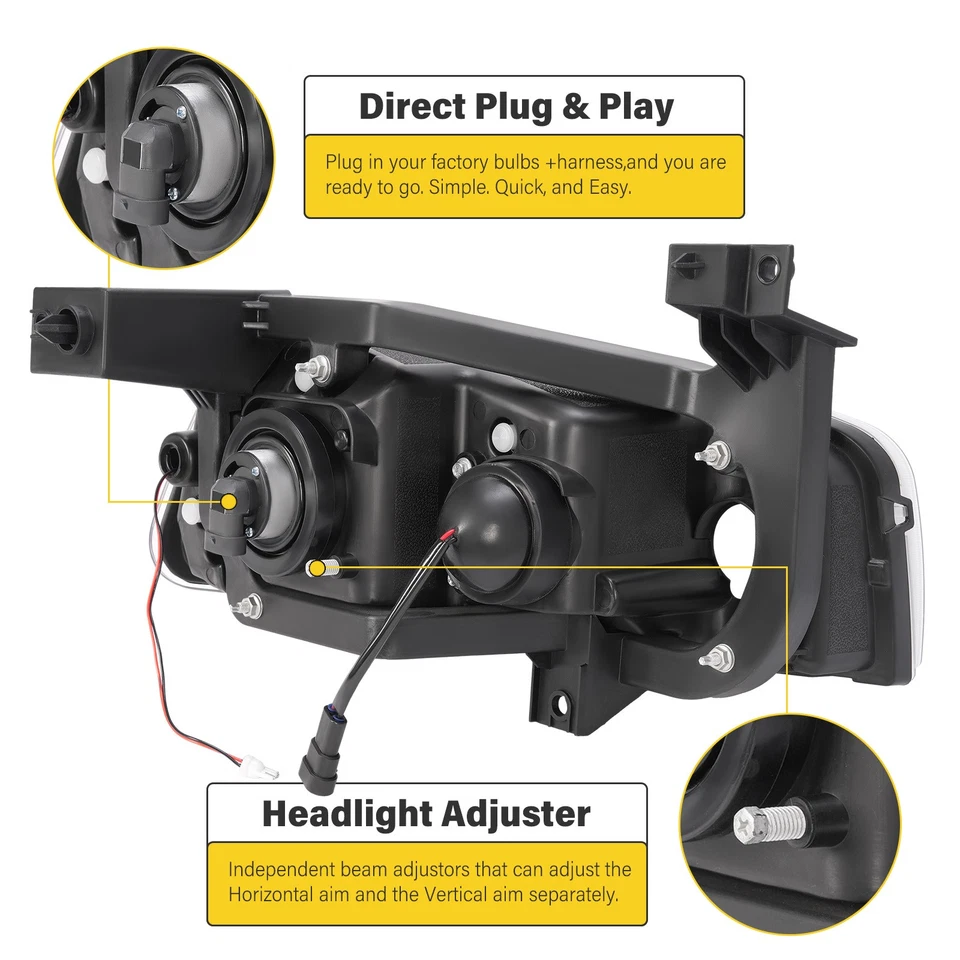 Direct Plug & Play

Plug in your factory bulbs +harness,and you are ready to go. Simple. Quick, and Easy.

Headlight Adjuster

Independent beam adjustors that can adjust the Horizontal aim and the Vertical aim separately.