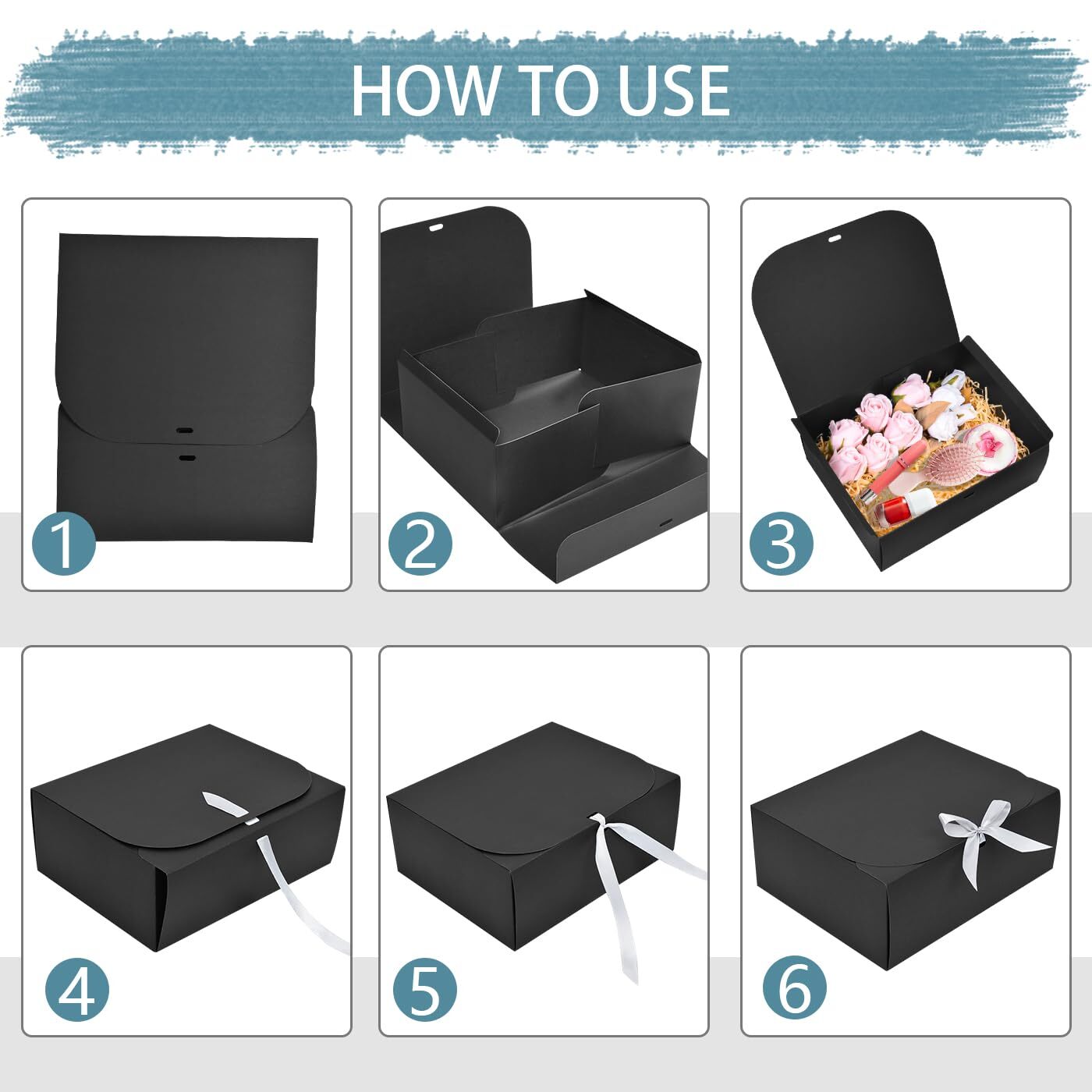 HOW TO USE

1

2

3

4

5

6