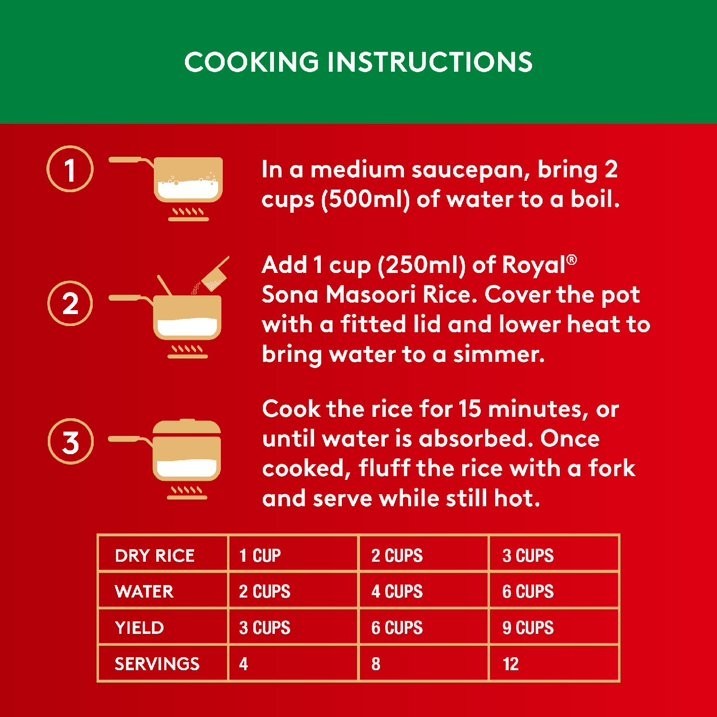 COOKING INSTRUCTIONS

1

In a medium saucepan, bring 2 cups (500ml) of water to a boil.

2

Add 1 cup (250ml) of Royal® Sona Masoori Rice. Cover the pot with a fitted lid and lower heat to bring water to a simmer.

3

Cook the rice for 15 minutes, or until water is absorbed. Once cooked, fluff the rice with a fork and serve while still hot.

| DRY RICE | 1 CUP | 2 CUPS | 3 CUPS |
|---|---|---|---|
| WATER | 2 CUPS | 4 CUPS | 6 CUPS |
| YIELD | 3 CUPS | 6 CUPS | 9 CUPS |
| SERVINGS | 4 | 8 | 12 |