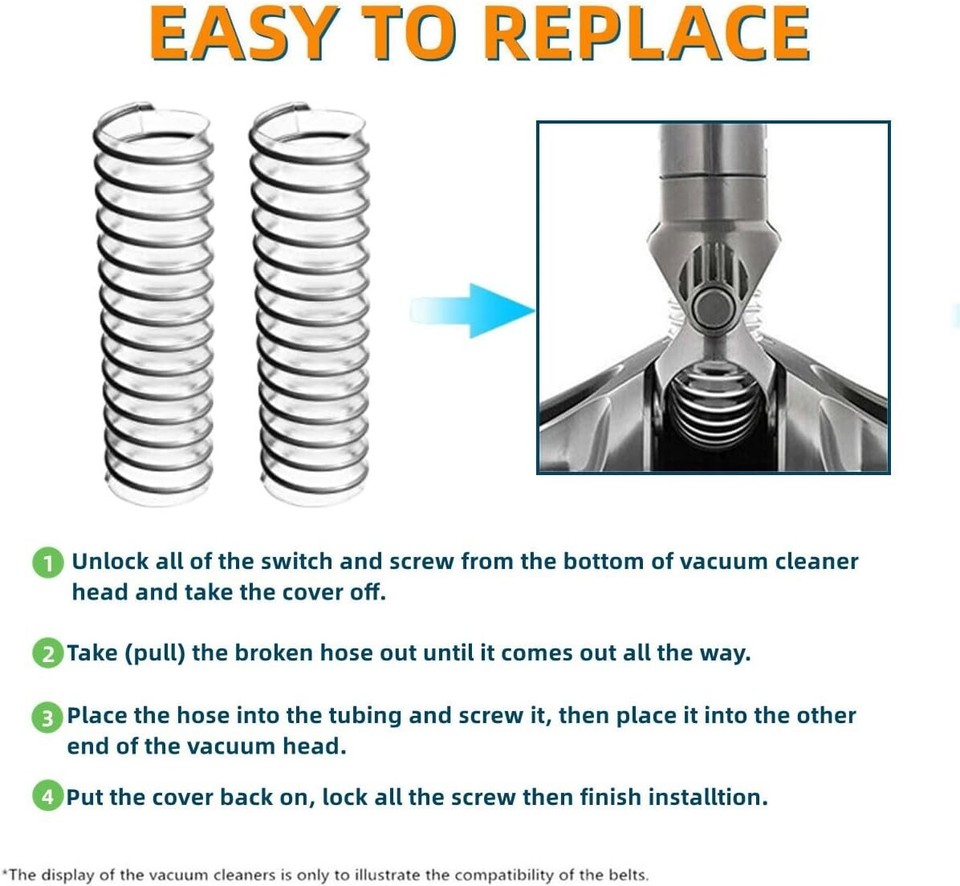 EASY TO REPLACE

1 Unlock all of the switch and screw from the bottom of vacuum cleaner head and take the cover off.

2 Take (pull) the broken hose out until it comes out all the way.

3 Place the hose into the tubing and screw it, then place it into the other end of the vacuum head.

4 Put the cover back on, lock all the screw then finish installtion.

*The display of the vacuum cleaners is only to illustrate the compatibility of the belts.