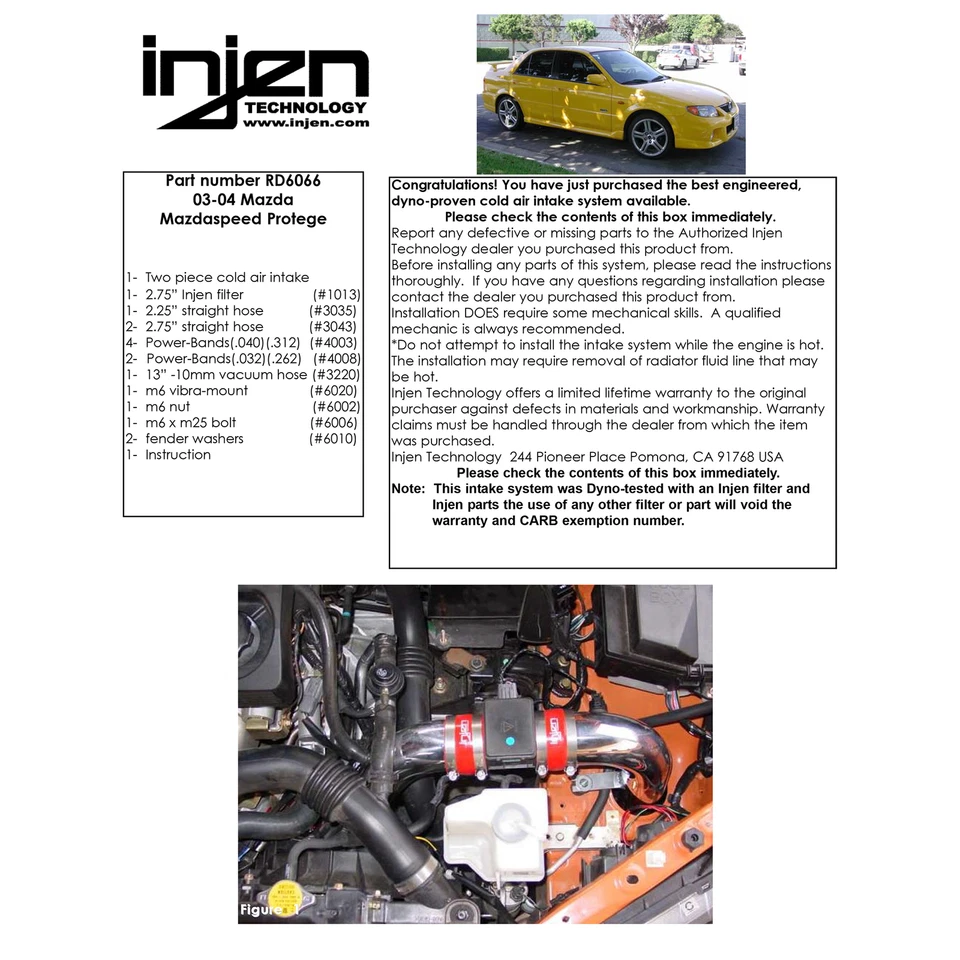 injen
TECHNOLOGY
www.injen.com

Part number RD6066
03-04 Mazda
Mazdaspeed Protege

1- Two piece cold air intake
1- 2.75" Injen filter (#1013)
1- 2.25" straight hose (#3035)
2- 2.75" straight hose (#3043)
4- Power-Bands(.040)(.312) (#4003)
2- Power-Bands(.032)(.262) (#4008)
1- 13" -10mm vacuum hose (#3220)
1- m6 vibra-mount (#6020)
1- m6 nut (#6002)
1- m6 x m25 bolt (#6006)
2- fender washers (#6010)
1- Instruction

Congratulations! You have just purchased the best engineered, dyno-proven cold air intake system available.
Please check the contents of this box immediately.
Report any defective or missing parts to the Authorized Injen Technology dealer you purchased this product from.
Before installing any parts of this system, please read the instructions thoroughly. If you have any questions regarding installation please contact the dealer you purchased this product from.
Installation DOES require some mechanical skills. A qualified mechanic is always recommended.
*Do not attempt to install the intake system while the engine is hot. The installation may require removal of radiator fluid line that may be hot.
Injen Technology offers a limited lifetime warranty to the original purchaser against defects in materials and workmanship. Warranty claims must be handled through the dealer from which the item was purchased.
Injen Technology 244 Pioneer Place Pomona, CA 91768 USA
Please check the contents of this box immediately.
Note: This intake system was Dyno-tested with an Injen filter and Injen parts the use of any other filter or part will void the warranty and CARB exemption number.

Figure 1