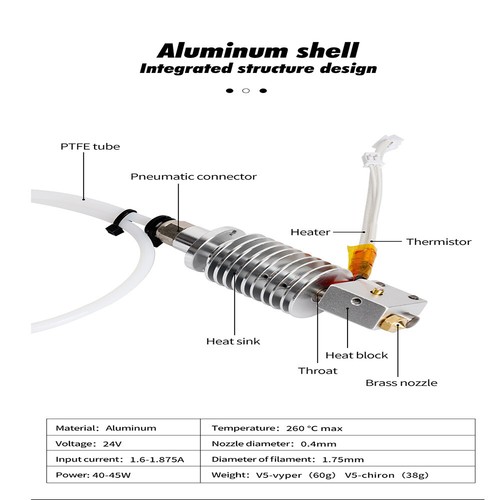 Aluminum shell
Integrated structure design

PTFE tube

Pneumatic connector

Heater

Thermistor

Heat sink

Heat block

Throat

Brass nozzle

| Material: Aluminum | Temperature: 260 °C max |
|---|---|
| Voltage: 24V | Nozzle diameter: 0.4mm |
| Input current: 1.6-1.875A | Diameter of filament: 1.75mm |
| Power: 40-45W | Weight: V5-vyper (60g) V5-chiron (38g) |