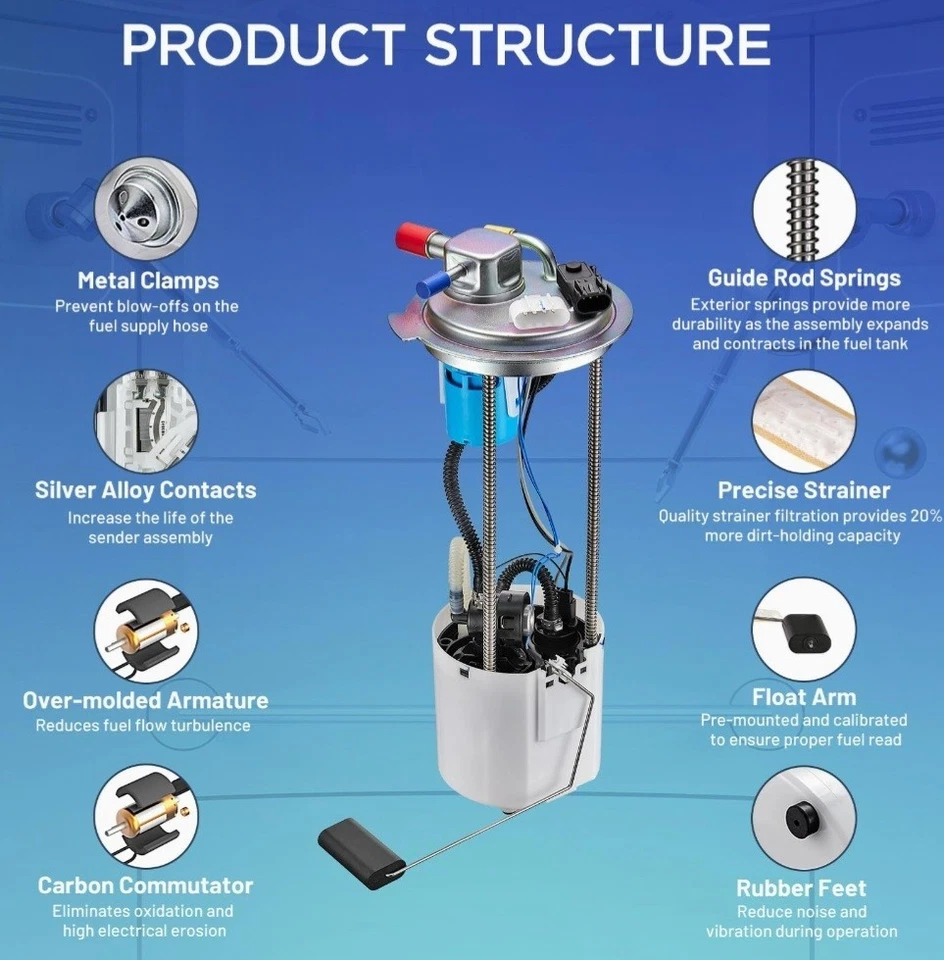 PRODUCT STRUCTURE

Metal Clamps
Prevent blow-offs on the fuel supply hose

Silver Alloy Contacts
Increase the life of the sender assembly

Over-molded Armature
Reduces fuel flow turbulence

Carbon Commutator
Eliminates oxidation and high electrical erosion

Guide Rod Springs
Exterior springs provide more durability as the assembly expands and contracts in the fuel tank

Precise Strainer
Quality strainer filtration provides 20% more dirt-holding capacity

Float Arm
Pre-mounted and calibrated to ensure proper fuel read

Rubber Feet
Reduce noise and vibration during operation