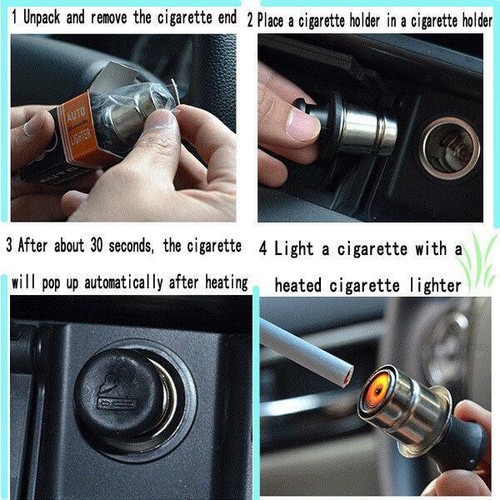 1 Unpack and remove the cigarette end

AUTO

LIGHTER

2 Place a cigarette holder in a cigarette holder

3 After about 30 seconds, the cigarette will pop up automatically after heating

4 Light a cigarette with a heated cigarette lighter