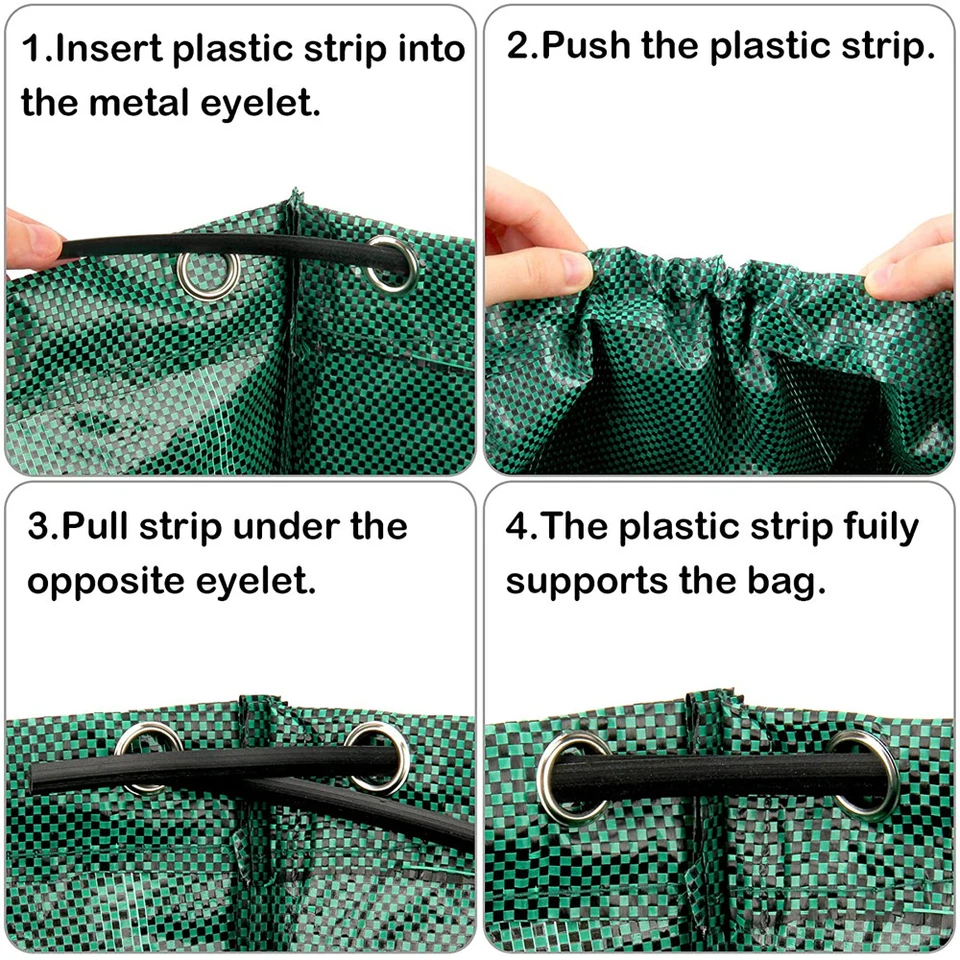 1.Insert plastic strip into the metal eyelet.

2.Push the plastic strip.

3.Pull strip under the opposite eyelet.

4.The plastic strip fuily supports the bag.