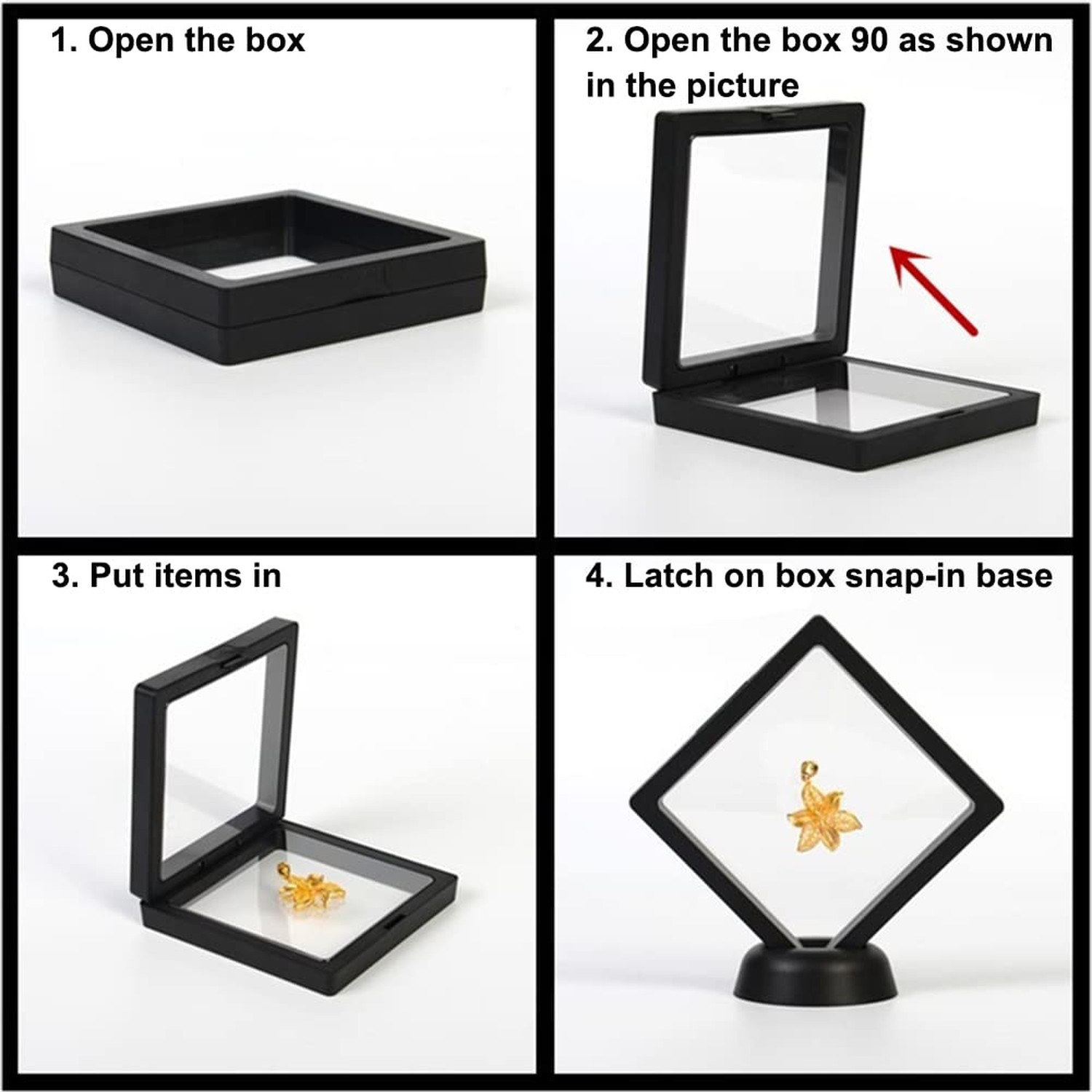 1. Open the box

2. Open the box 90 as shown in the picture

3. Put items in

4. Latch on box snap-in base