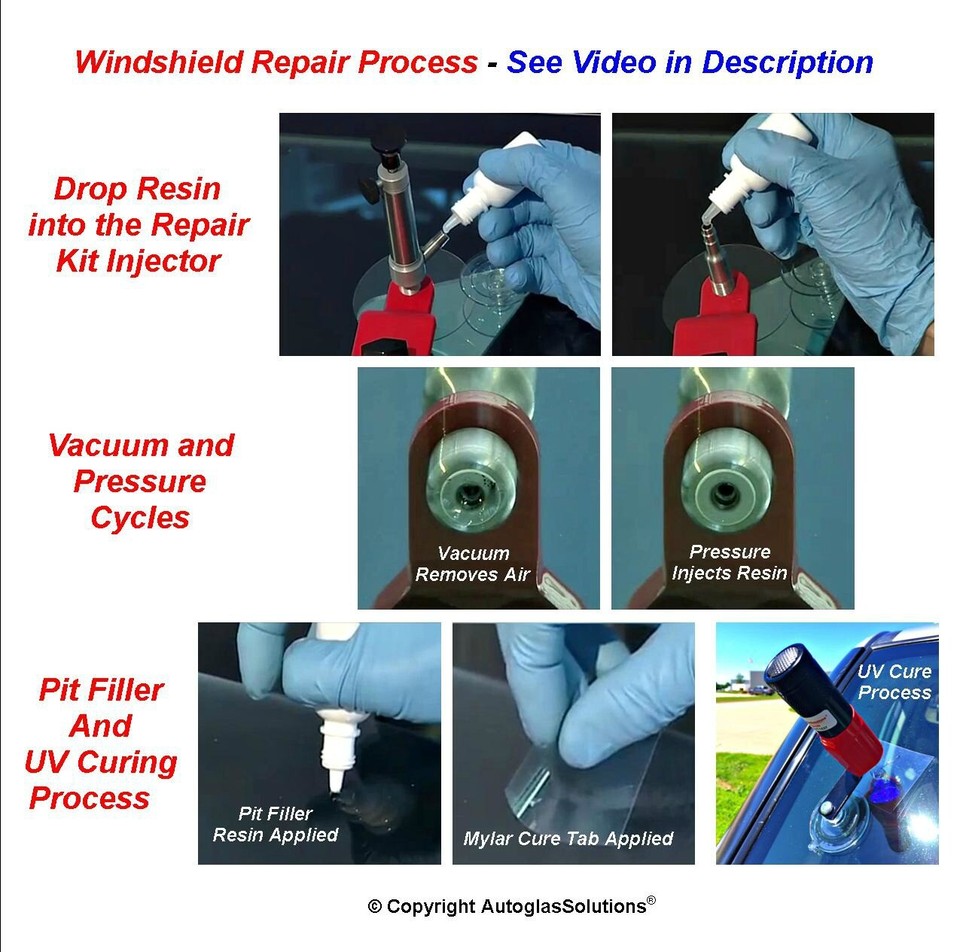 Windshield Repair Process - See Video in Description

Drop Resin into the Repair Kit Injector

Vacuum and Pressure Cycles

Vacuum Removes Air

Pressure Injects Resin

Pit Filler And UV Curing Process

Pit Filler Resin Applied

Mylar Cure Tab Applied

UV Cure Process

© Copyright AutoglasSolutions®