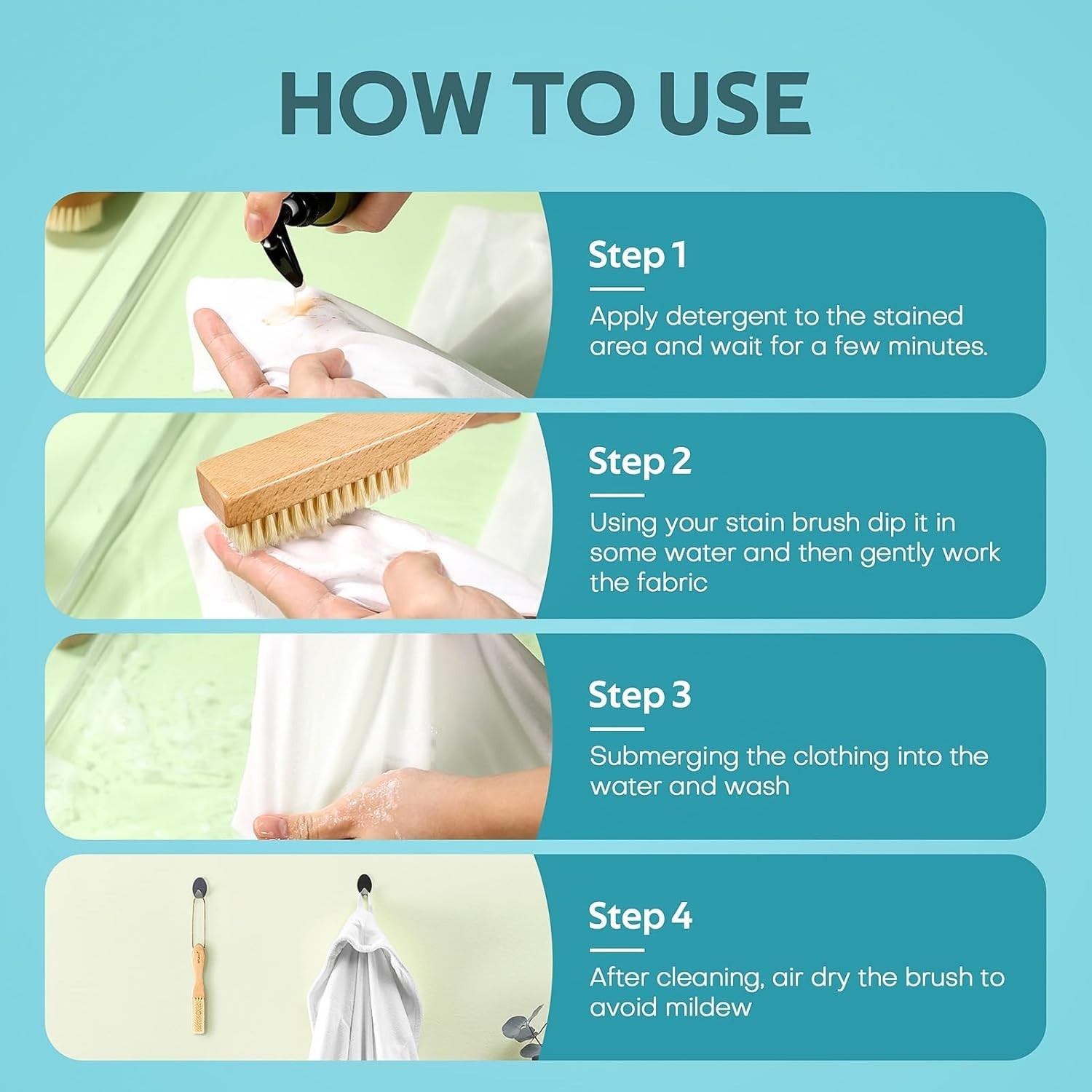 HOW TO USE

Step 1

Apply detergent to the stained area and wait for a few minutes.

Step 2

Using your stain brush dip it in some water and then gently work the fabric

Step 3

Submerging the clothing into the water and wash

Step 4

After cleaning, air dry the brush to avoid mildew