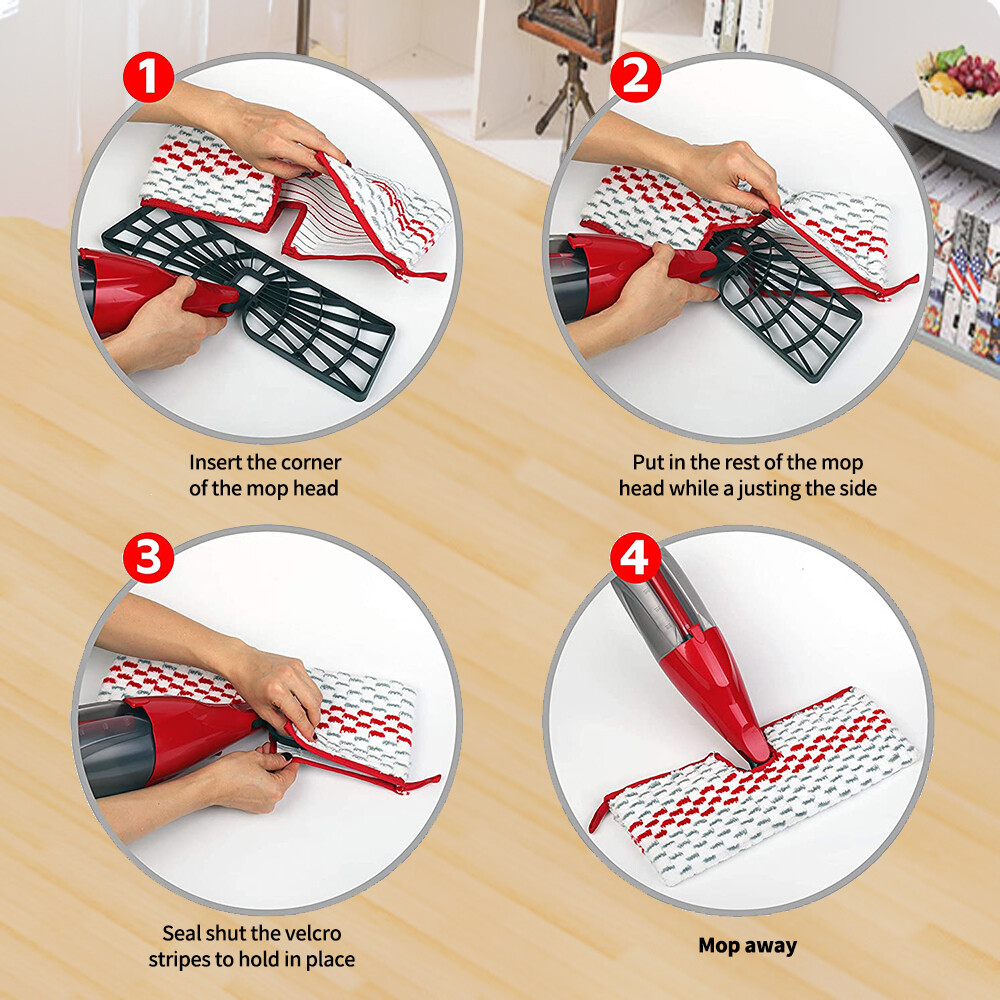 1

Insert the corner of the mop head

2

Put in the rest of the mop head while a justing the side

3

Seal shut the velcro stripes to hold in place

4

Mop away