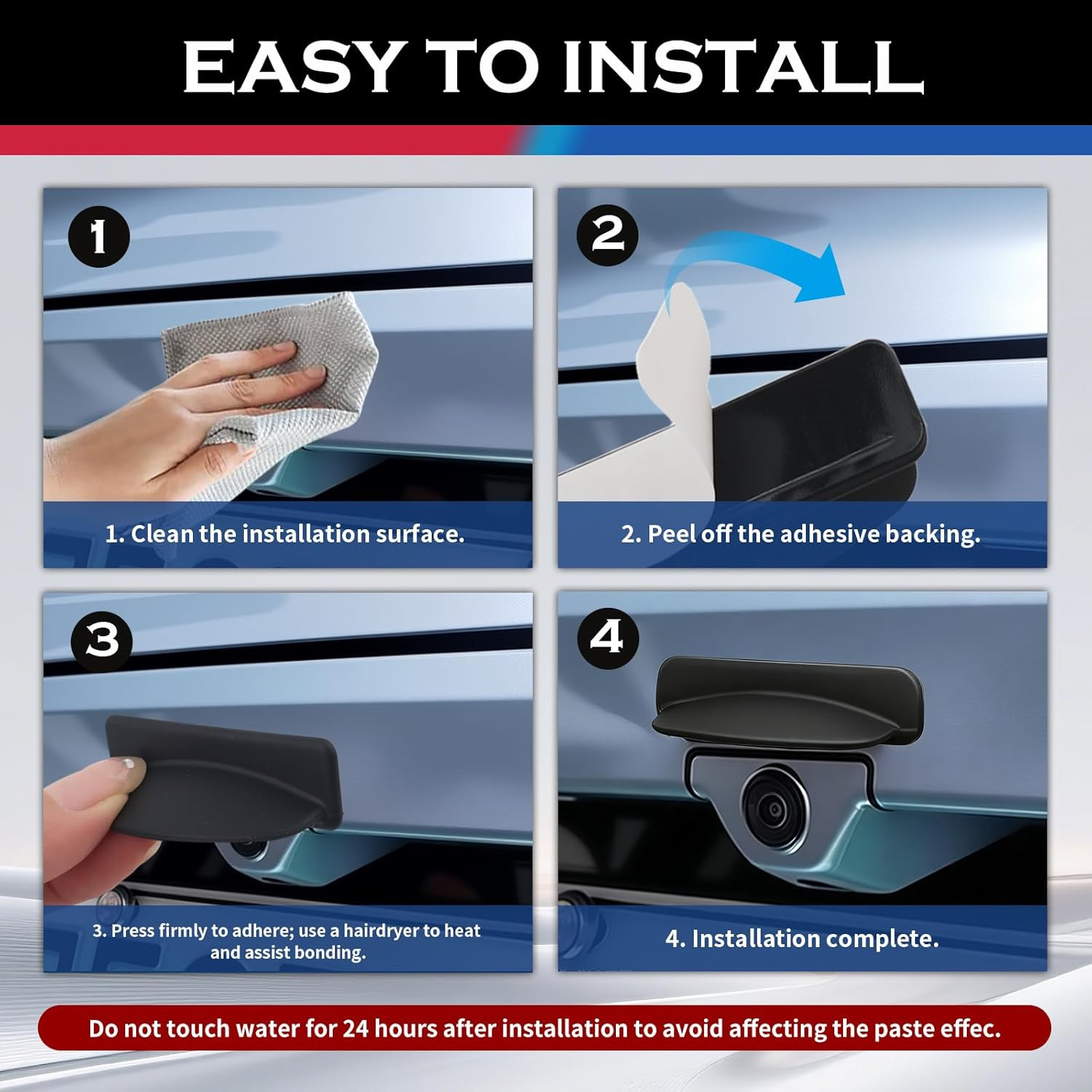 EASY TO INSTALL

1

1. Clean the installation surface.

2

2. Peel off the adhesive backing.

3

3. Press firmly to adhere; use a hairdryer to heat and assist bonding.

4

4. Installation complete.

Do not touch water for 24 hours after installation to avoid affecting the paste effec.