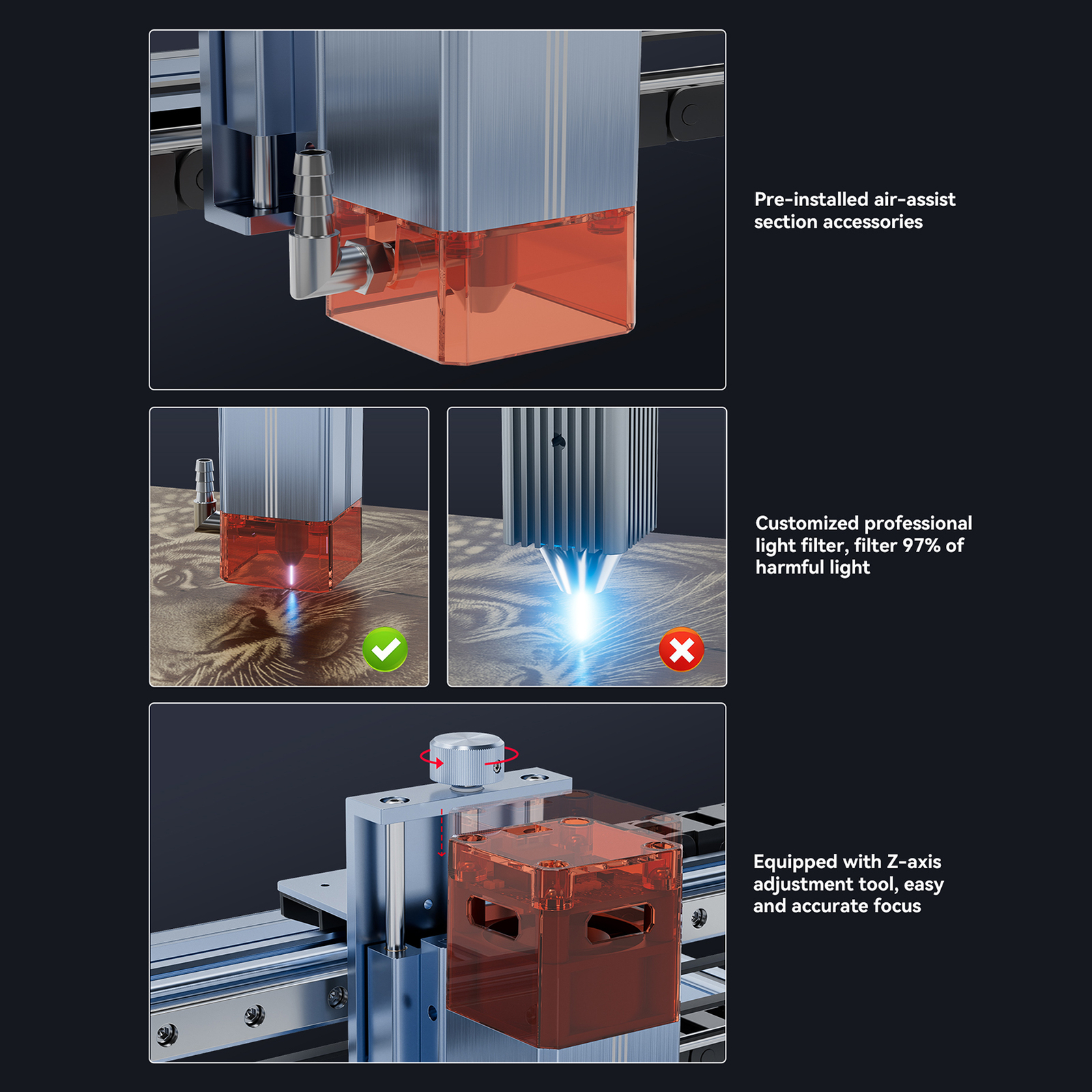 Pre-installed air-assist section accessories

Customized professional light filter, filter 97% of harmful light

Equipped with Z-axis adjustment tool, easy and accurate focus