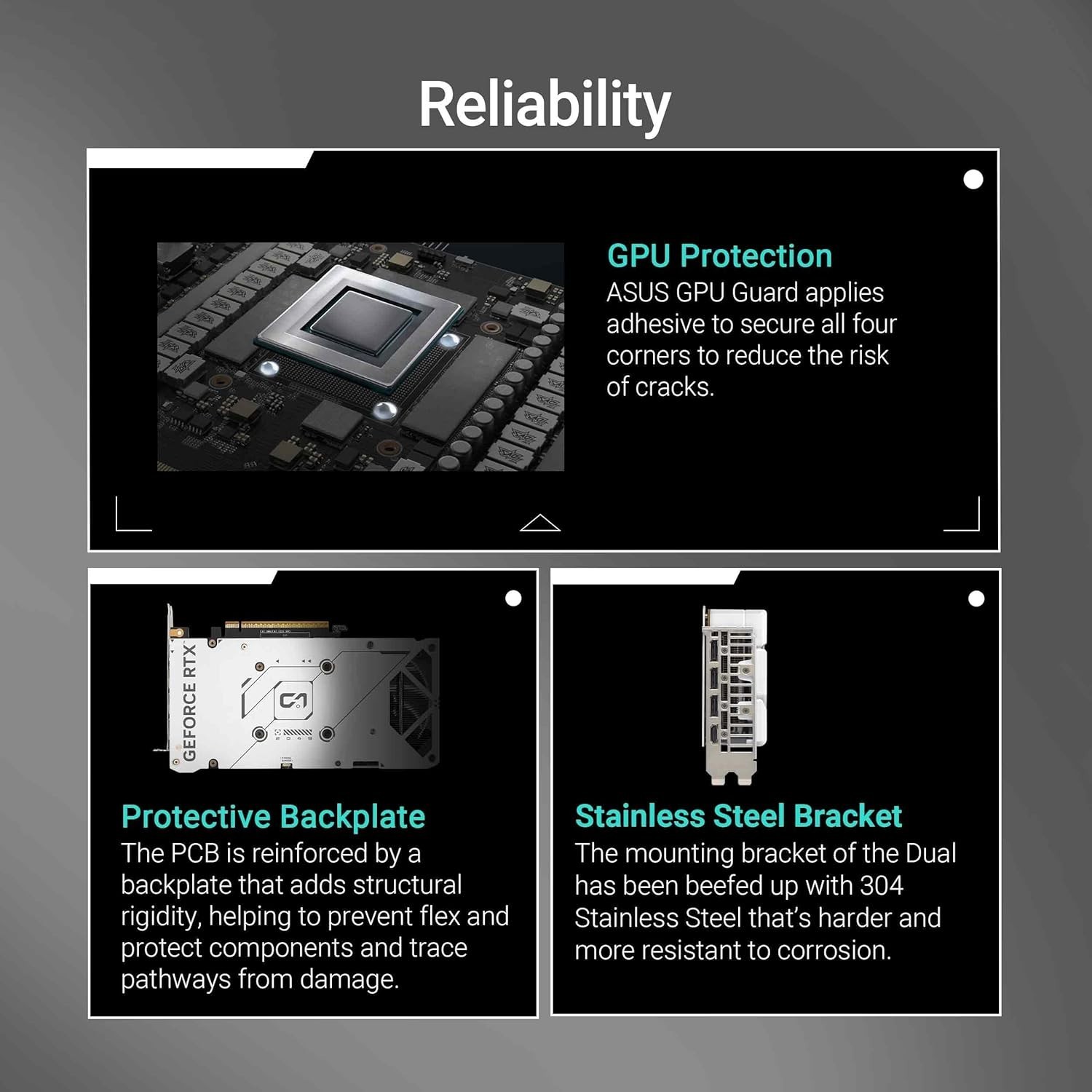 Reliability

GPU Protection
ASUS GPU Guard applies adhesive to secure all four corners to reduce the risk of cracks.

GEFORCE RTX

Protective Backplate
The PCB is reinforced by a backplate that adds structural rigidity, helping to prevent flex and protect components and trace pathways from damage.

Stainless Steel Bracket
The mounting bracket of the Dual has been beefed up with 304 Stainless Steel that's harder and more resistant to corrosion.