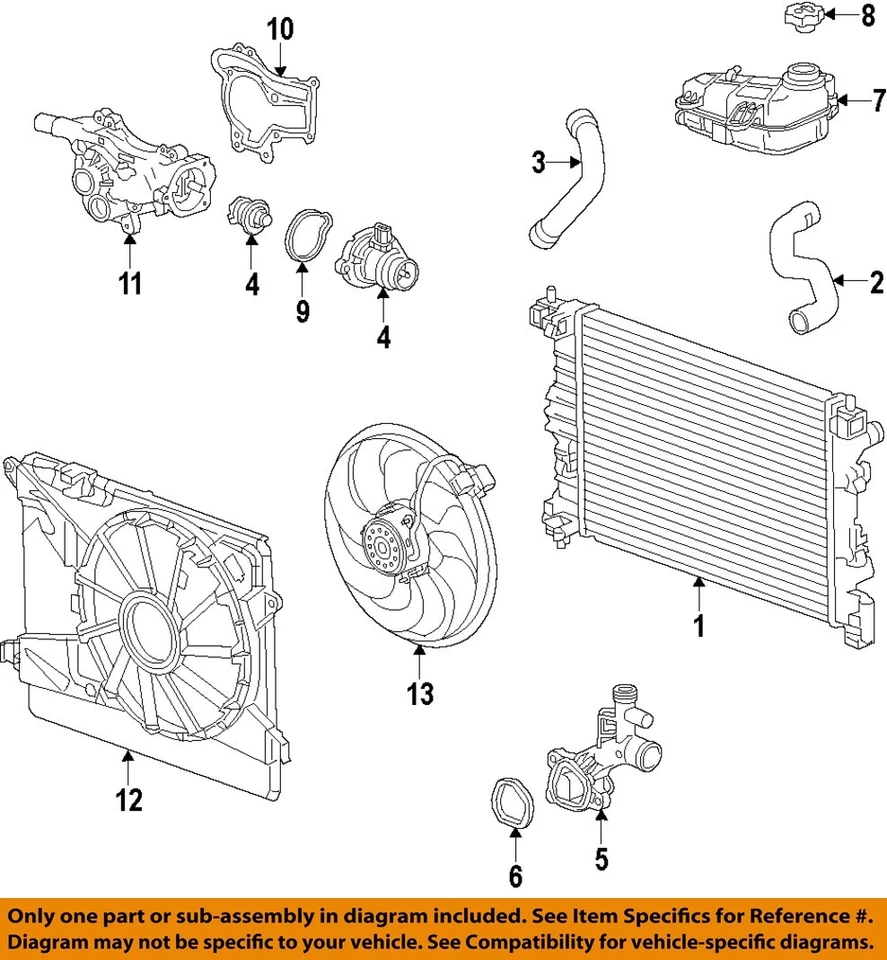 10

8

7

3

11

4

9

4

2

1

13

12

6

5

Only one part or sub-assembly in diagram included. See Item Specifics for Reference #. Diagram may not be specific to your vehicle. See Compatibility for vehicle-specific diagrams.