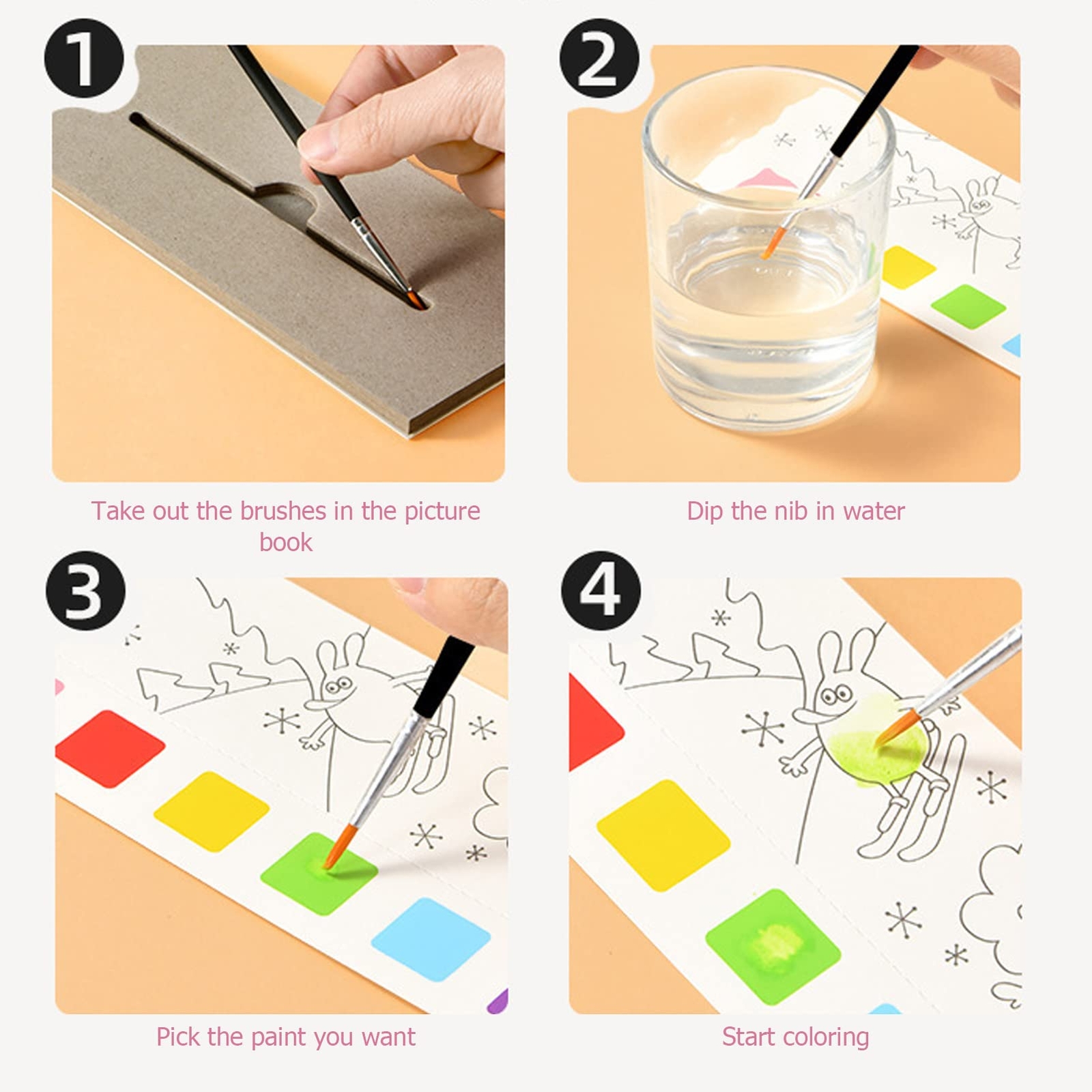 1

Take out the brushes in the picture book

2

Dip the nib in water

3

Pick the paint you want

4

Start coloring