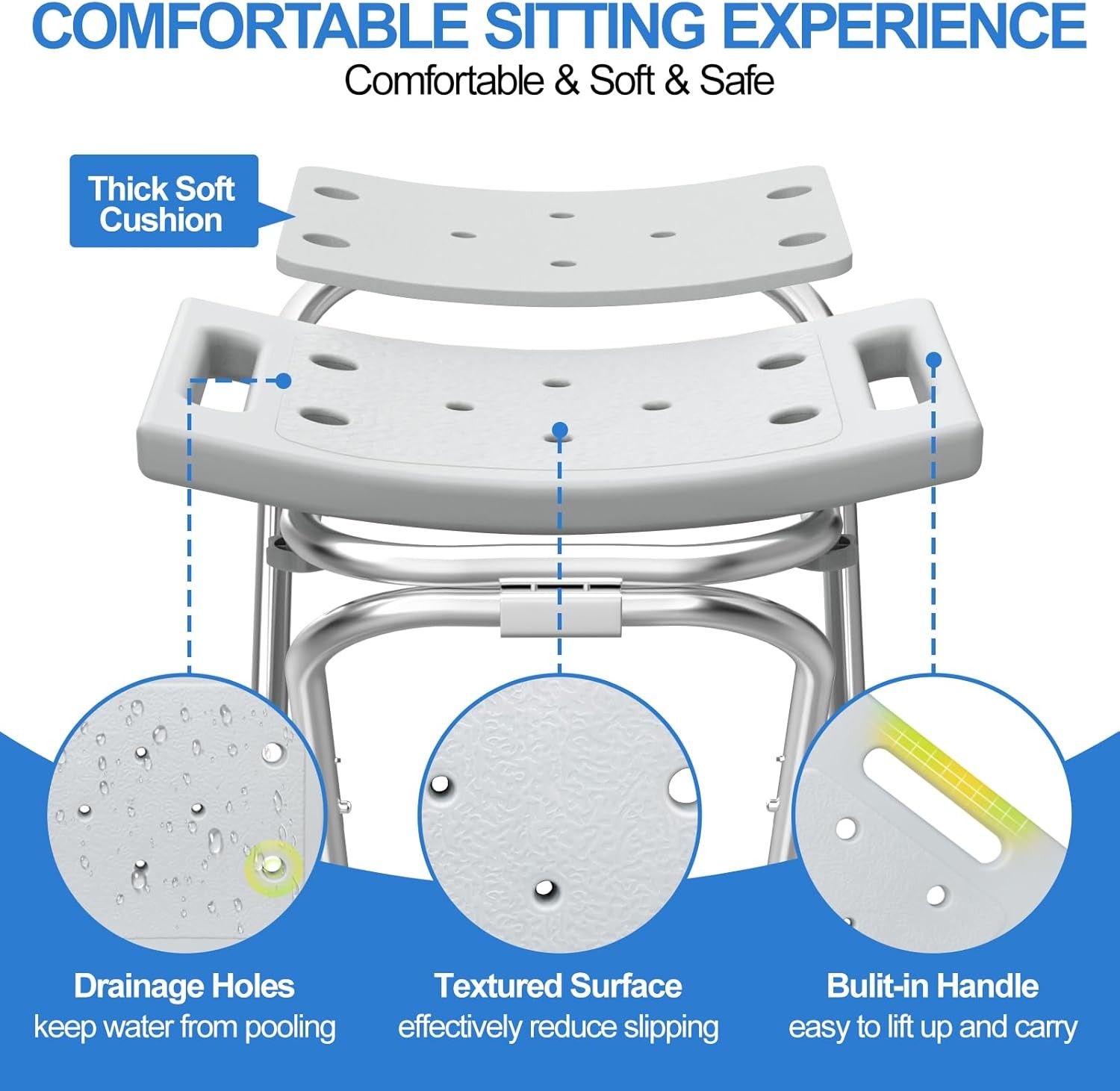 COMFORTABLE SITTING EXPERIENCE
Comfortable & Soft & Safe

Thick Soft Cushion

Drainage Holes
keep water from pooling

Textured Surface
effectively reduce slipping

Bulit-in Handle
easy to lift up and carry